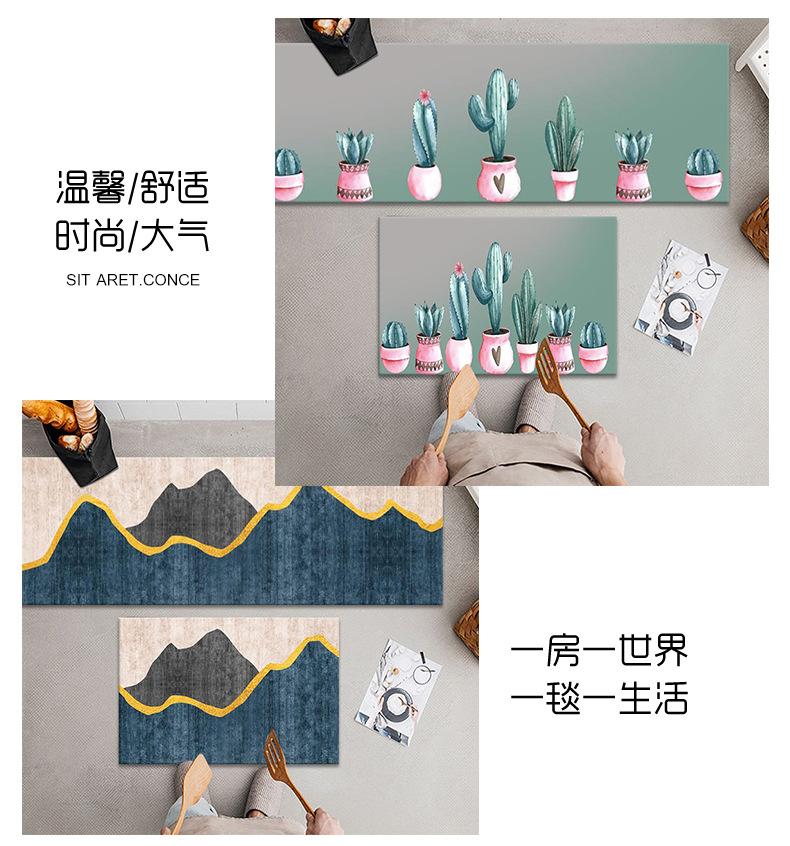 温馨/舒适
时尚/大气
SIT ARET.CONCE

一房一世界
一毯一生活