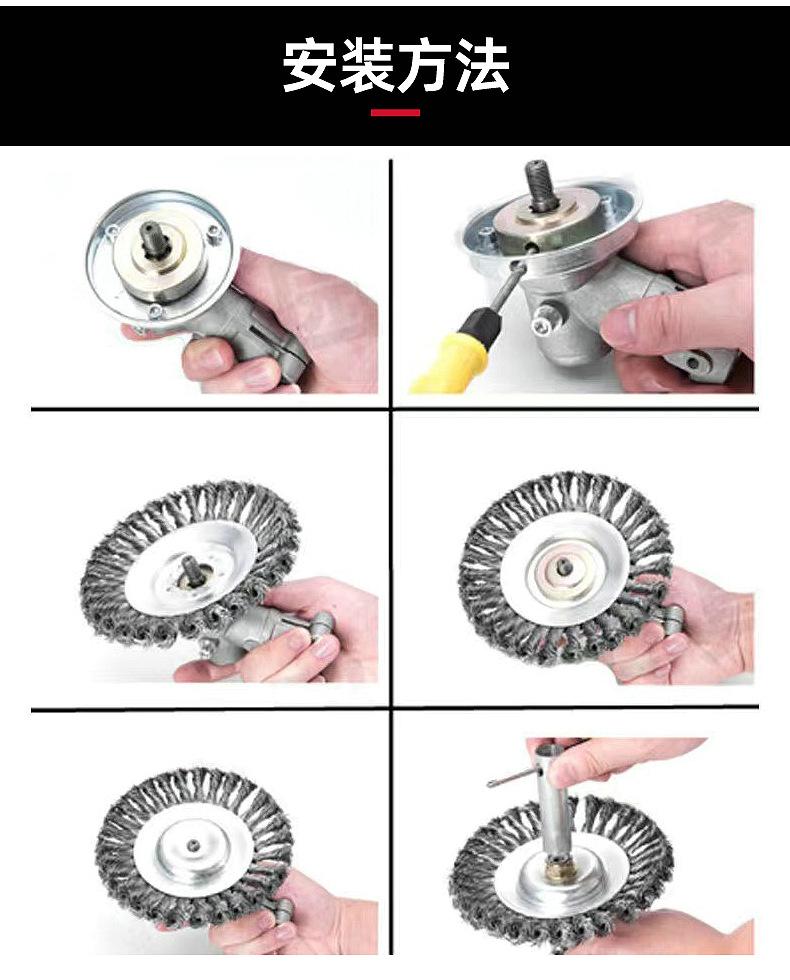 安装方法