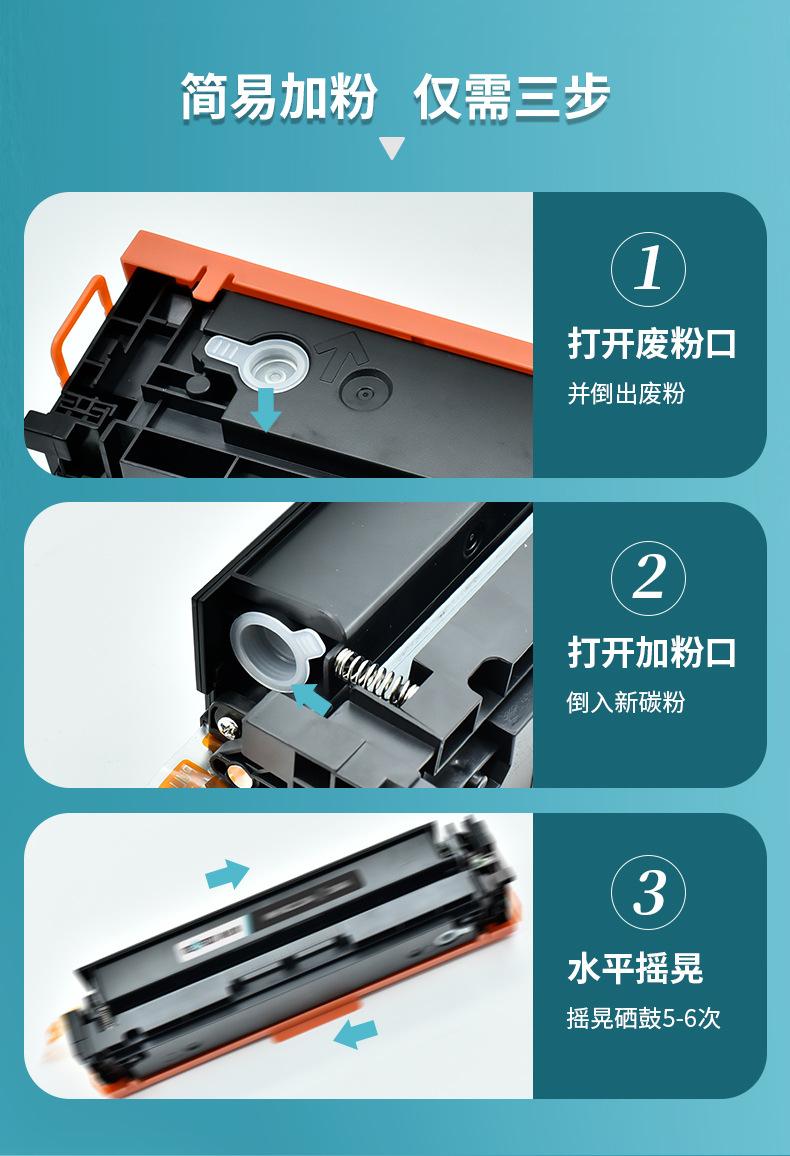 简易加粉 仅需三步

1
打开废粉口
并倒出废粉

2
打开加粉口
倒入新碳粉

3
水平摇晃
摇晃硒鼓5-6次