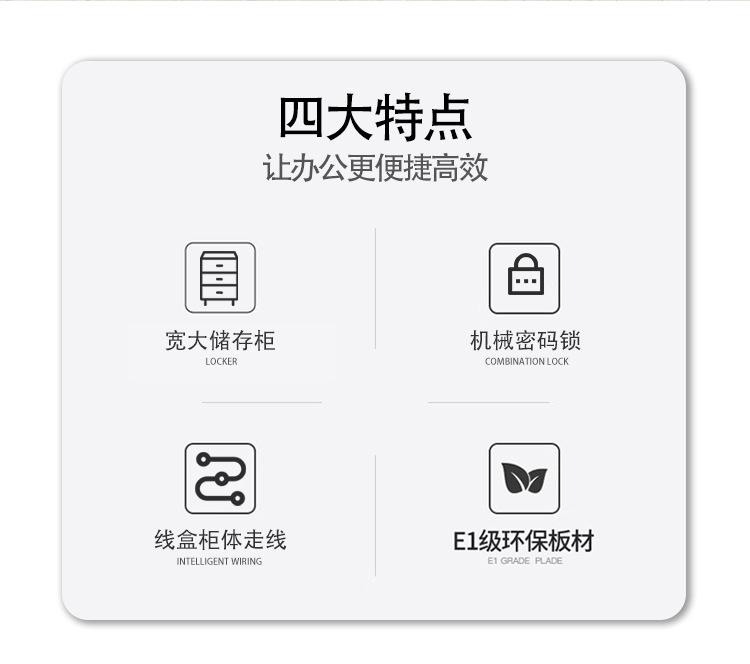 四大特点
让办公更便捷高效

宽大储存柜
LOCKER

机械密码锁
COMBINATION LOCK

线盒柜体走线
INTELLIGENT WIRING

E1级环保板材
E1 GRADE PLADE