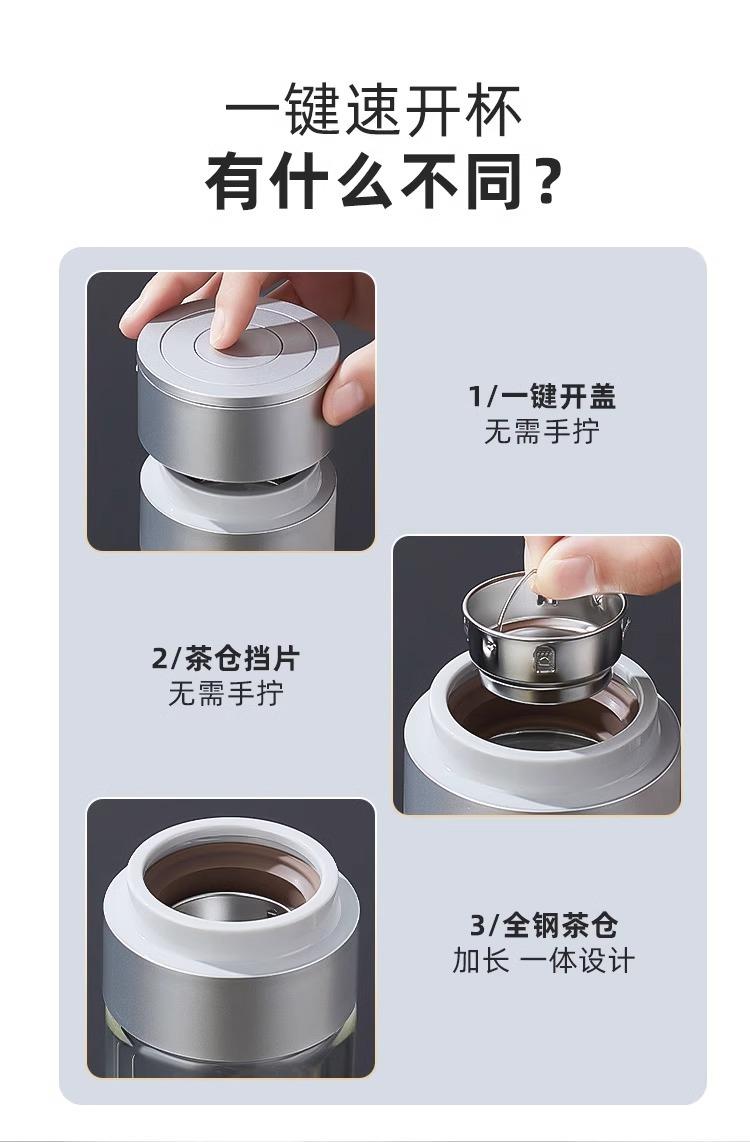 一键速开杯
有什么不同？

1/一键开盖
无需手拧

2/茶仓挡片
无需手拧

3/全钢茶仓
加长 一体设计