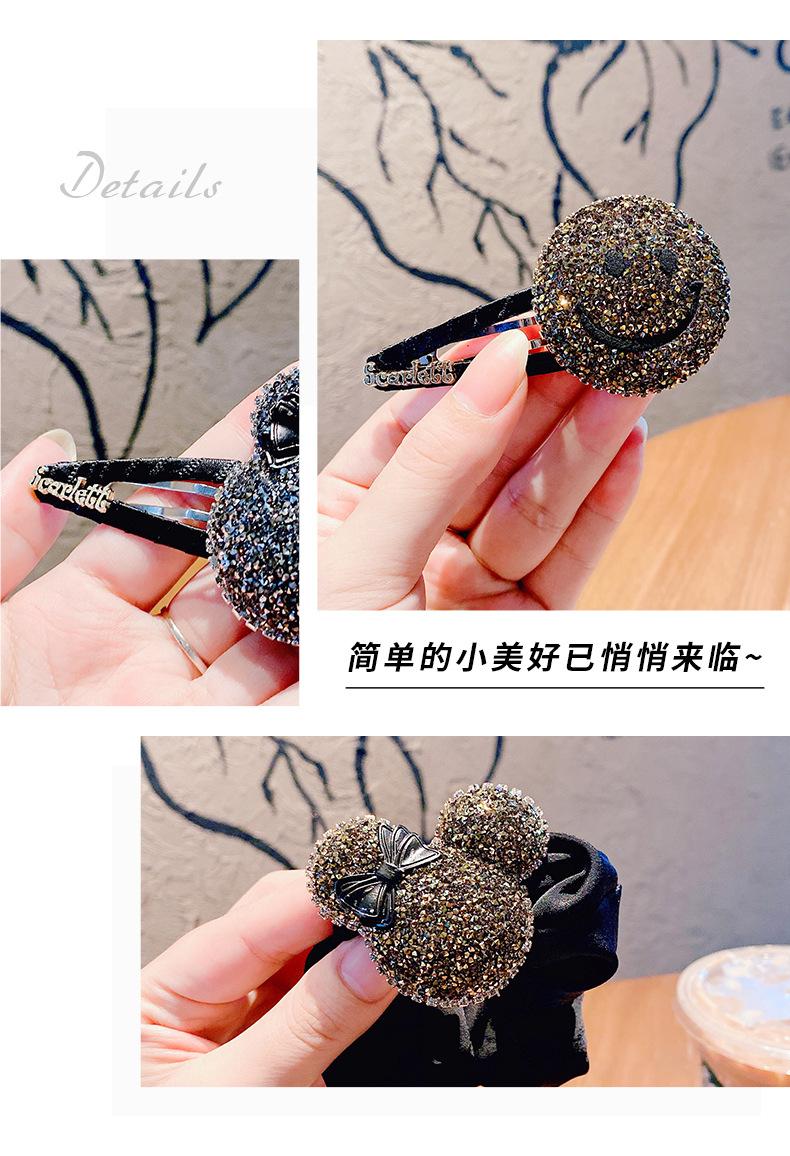 Details

Scarlett

Scarlett

简单的小美好已悄悄来临~