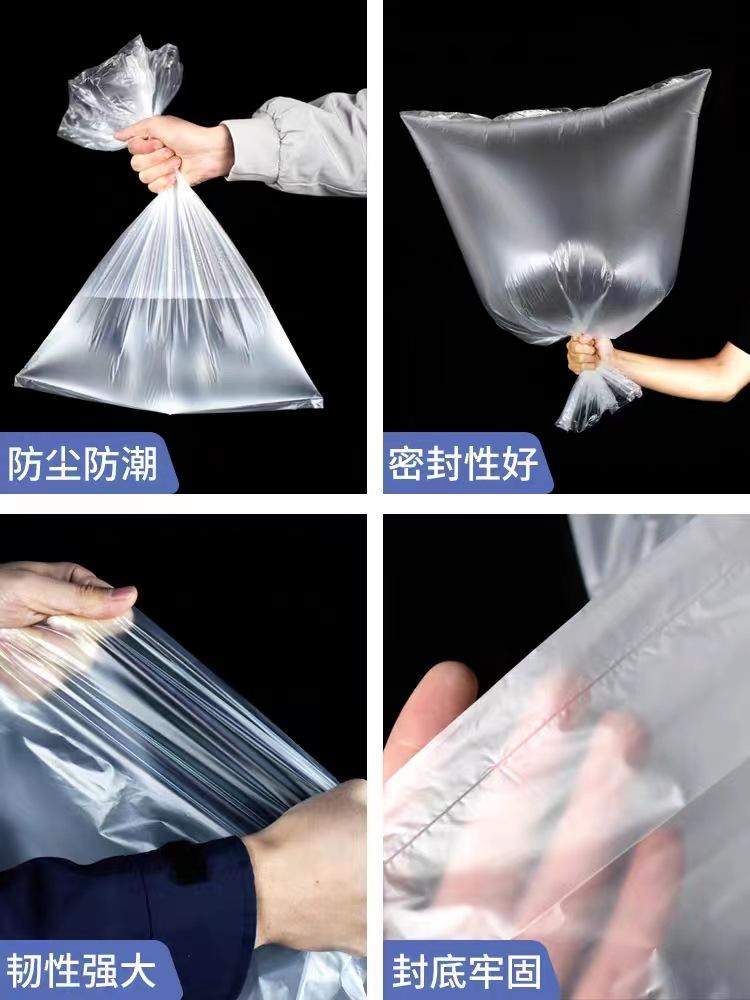 防尘防潮

密封性好

韧性强大

封底牢固