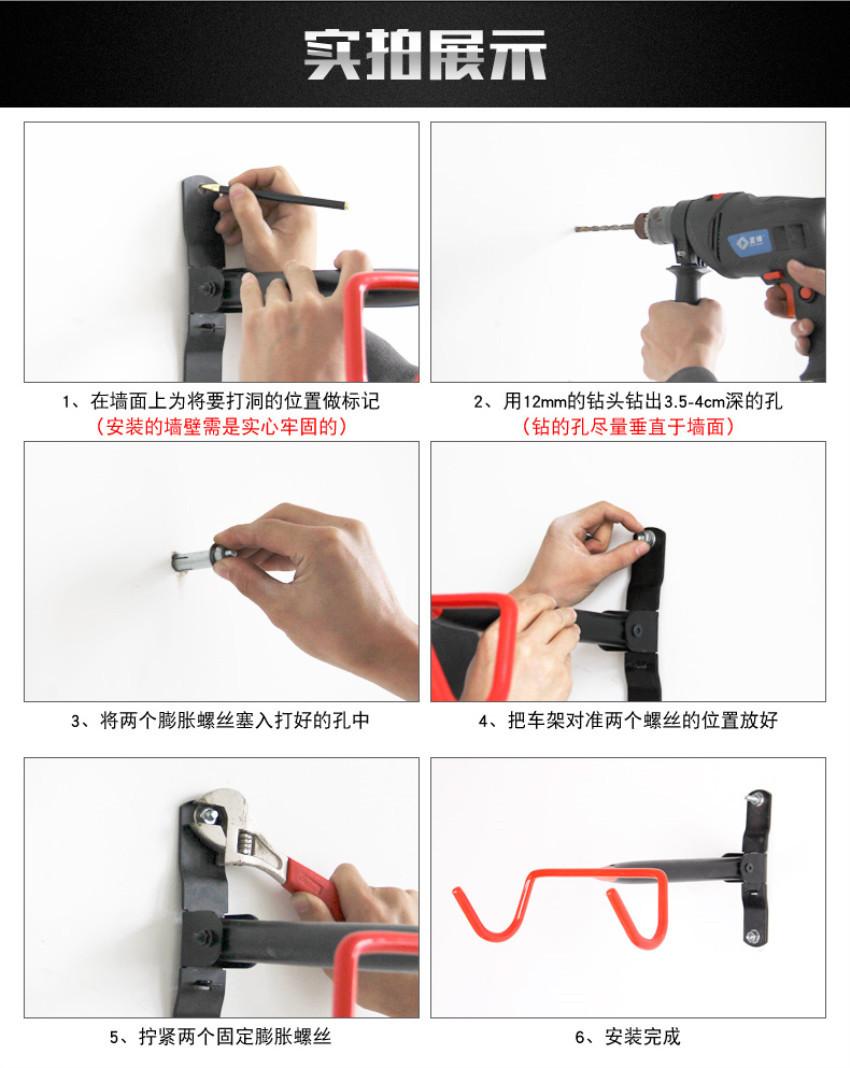 实拍展示

1、在墙面上为将要打洞的位置做标记
（安装的墙壁需是实心牢固的）

2、用12mm的钻头钻出3.5-4cm深的孔
（钻的孔尽量垂直于墙面）

3、将两个膨胀螺丝塞入打好的孔中

4、把车架对准两个螺丝的位置放好

5、拧紧两个固定膨胀螺丝

6、安装完成