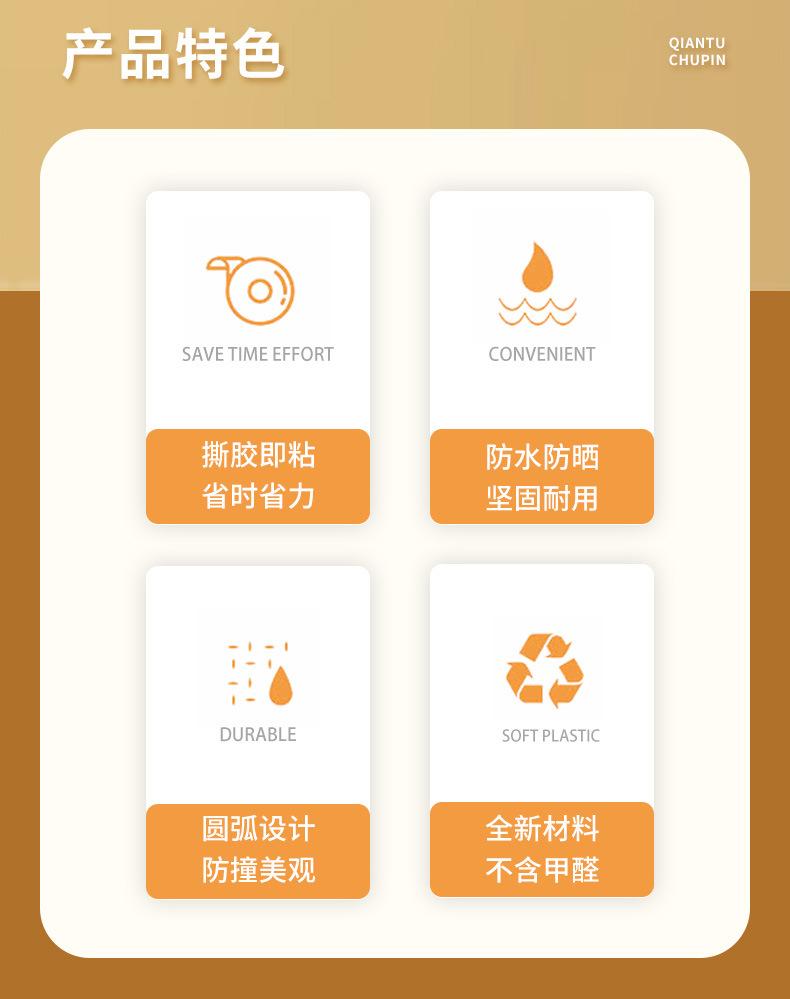 产品特色

QIANTU
CHUPIN

SAVE TIME EFFORT

撕胶即粘
省时省力

CONVENIENT

防水防晒
坚固耐用

DURABLE

圆弧设计
防撞美观

SOFT PLASTIC

全新材料
不含甲醛