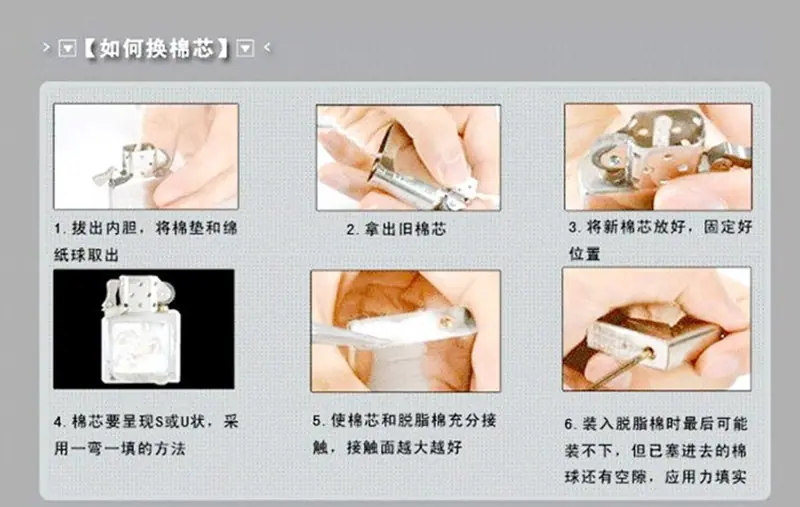 【如何换棉芯】

1. 拔出内胆，将棉垫和绵纸球取出

2. 拿出旧棉芯

3. 将新棉芯放好，固定好位置

4. 棉芯要呈现S或U状，采用一弯一填的方法

5. 使棉芯和脱脂棉充分接触，接触面越大越好

6. 装入脱脂棉时最后可能装不下，但已塞进去的棉球还有空隙，应用力填实