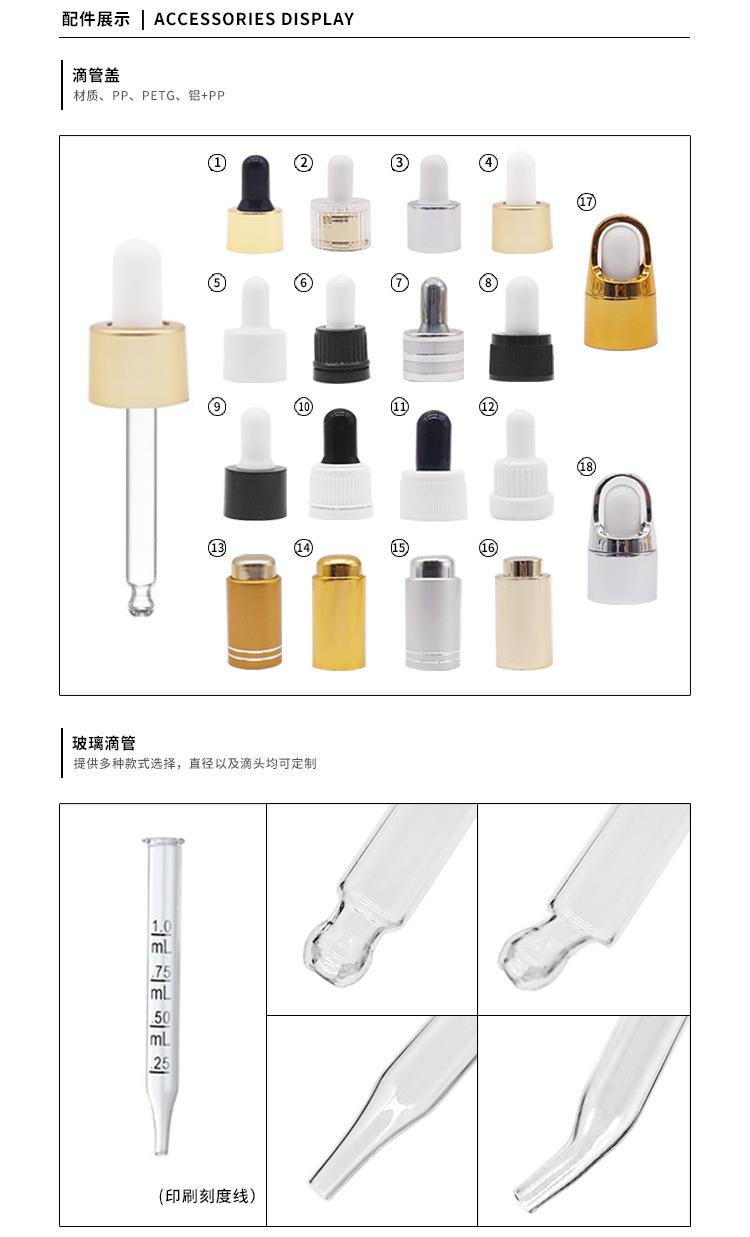 配件展示 | ACCESSORIES DISPLAY

滴管盖
材质、PP、PETG、铝+PP

①
②
③
④
⑰
⑤
⑥
⑦
⑧
⑨
⑩
⑪
⑫
⑱
⑬
⑭
⑮
⑯

玻璃滴管
提供多种款式选择，直径以及滴头均可定制

1.0 mL
.75 mL
.50 mL
.25

(印刷刻度线)