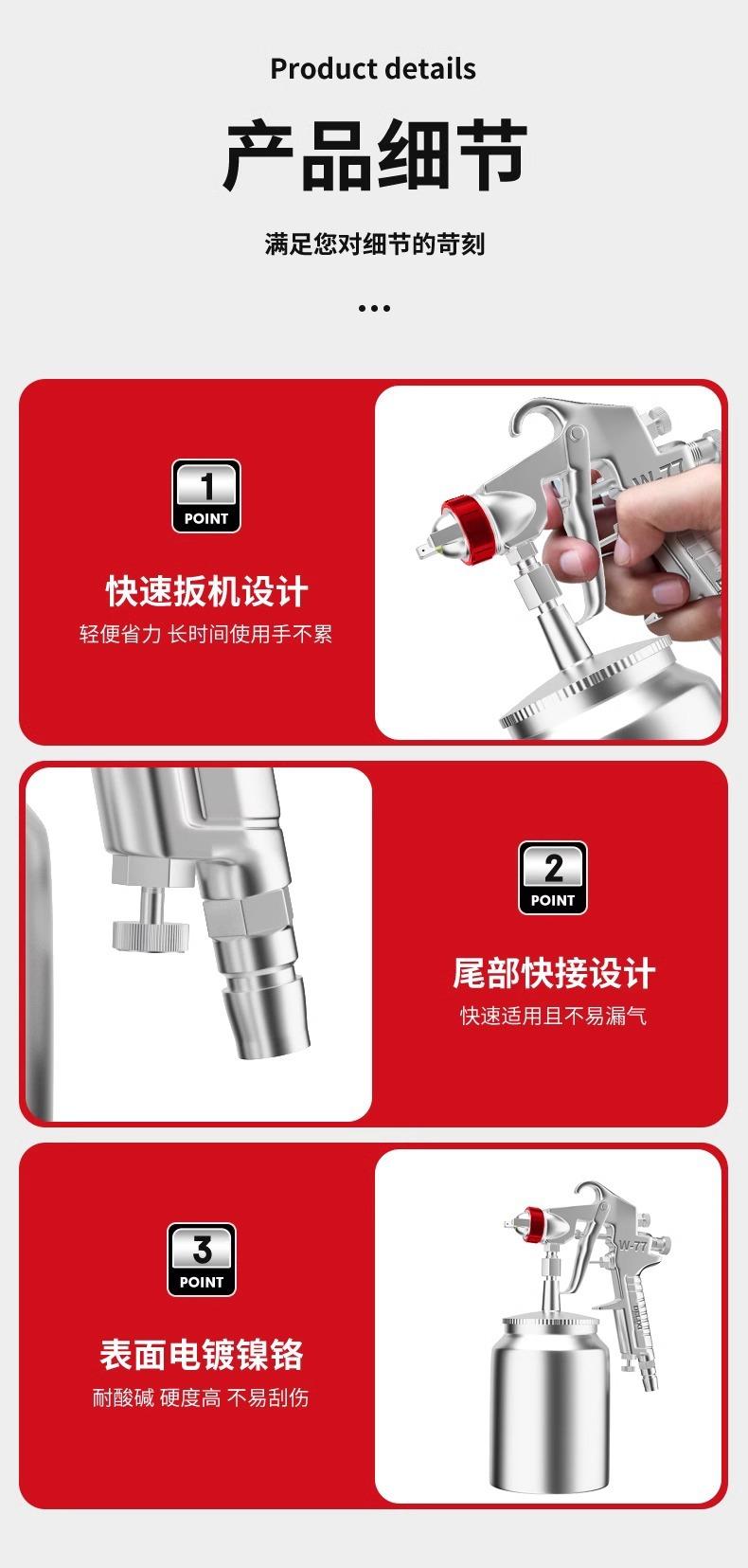 Product details

产品细节

满足您对细节的苛刻

...

1
POINT

快速扳机设计

轻便省力 长时间使用手不累

W-77

2
POINT

尾部快接设计

快速适用且不易漏气

3
POINT

表面电镀镍铬

耐酸碱 硬度高 不易刮伤

W-77