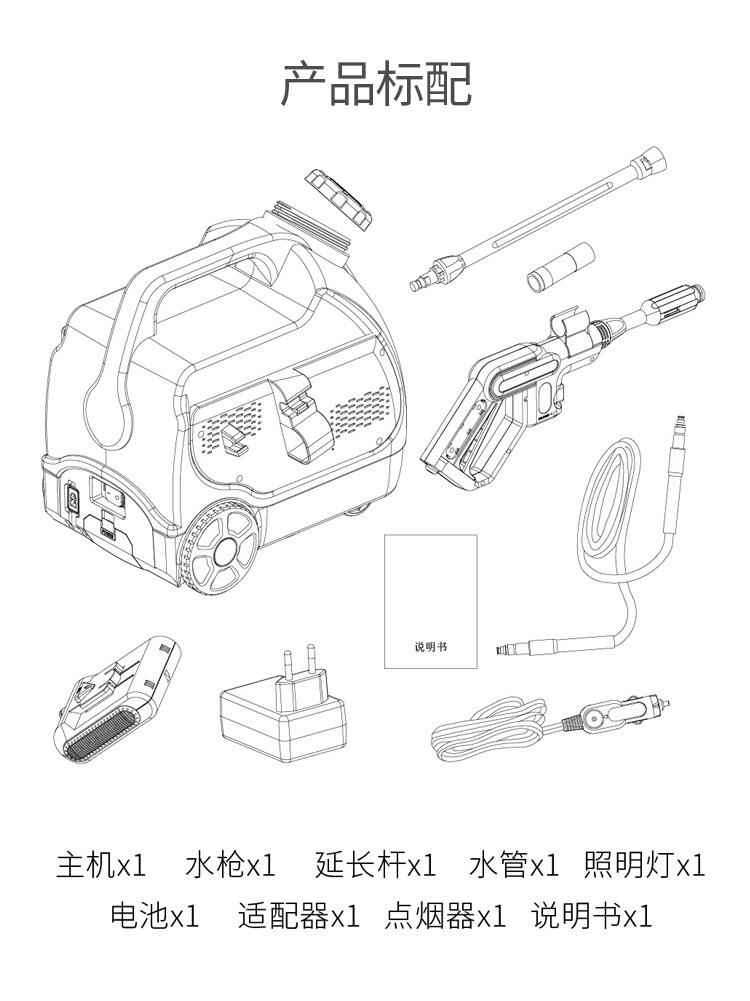 产品标配

说明书

主机x1　水枪x1　延长杆x1　水管x1　照明灯x1
电池x1　适配器x1　点烟器x1　说明书x1