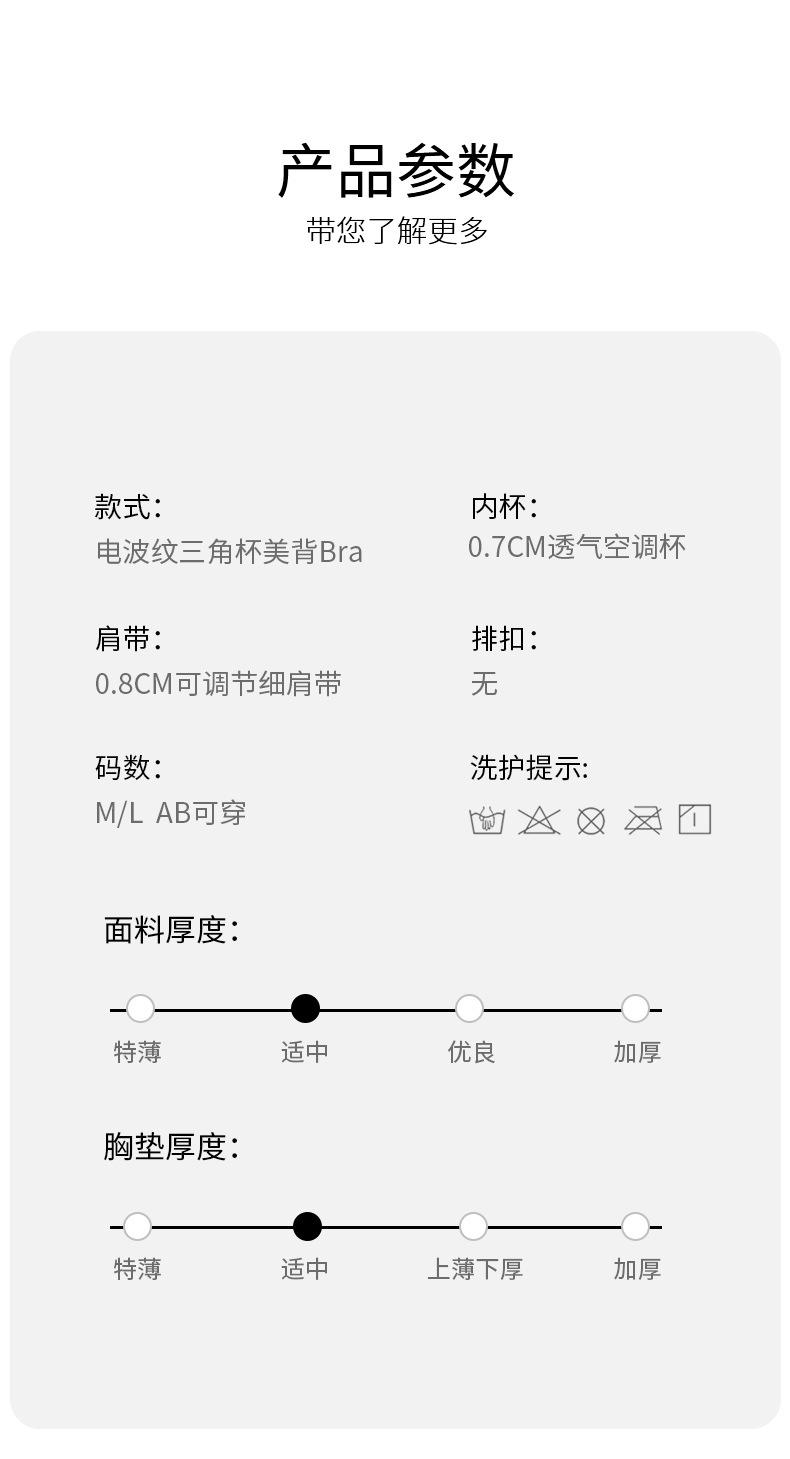 产品参数
带您了解更多

款式:
电波纹三角杯美背Bra

肩带:
0.8CM可调节细肩带

码数:
M/L AB可穿

内杯:
0.7CM透气空调杯

排扣:
无

洗护提示:

面料厚度:

特薄 适中 优良 加厚

胸垫厚度:

特薄 适中 上薄下厚 加厚