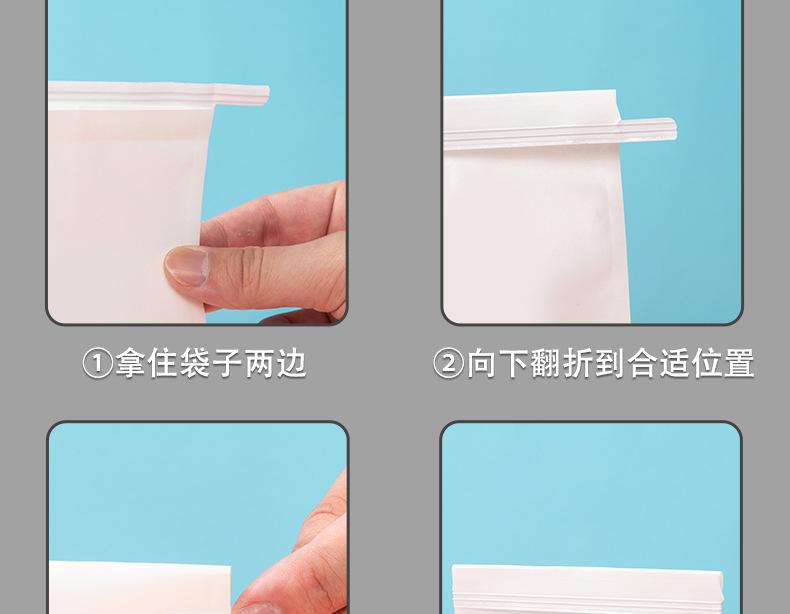 ①拿住袋子两边

②向下翻折到合适位置