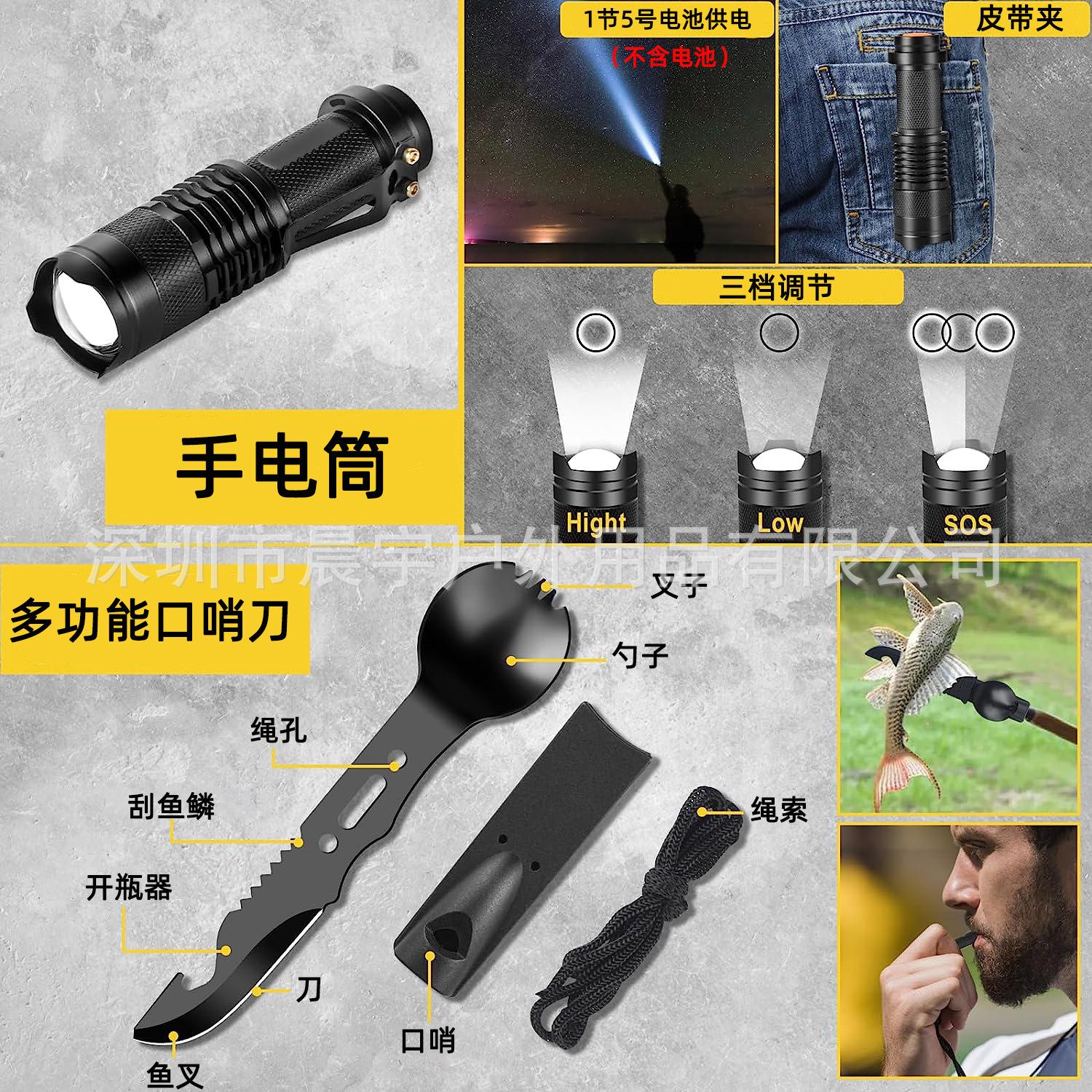 1节5号电池供电
（不含电池）

皮带夹

三档调节

Hight

Low

SOS

手电筒

深圳市晨宇户外用品有限公司

多功能口哨刀

叉子

勺子

绳孔

刮鱼鳞

开瓶器

刀

鱼叉

口哨

绳索