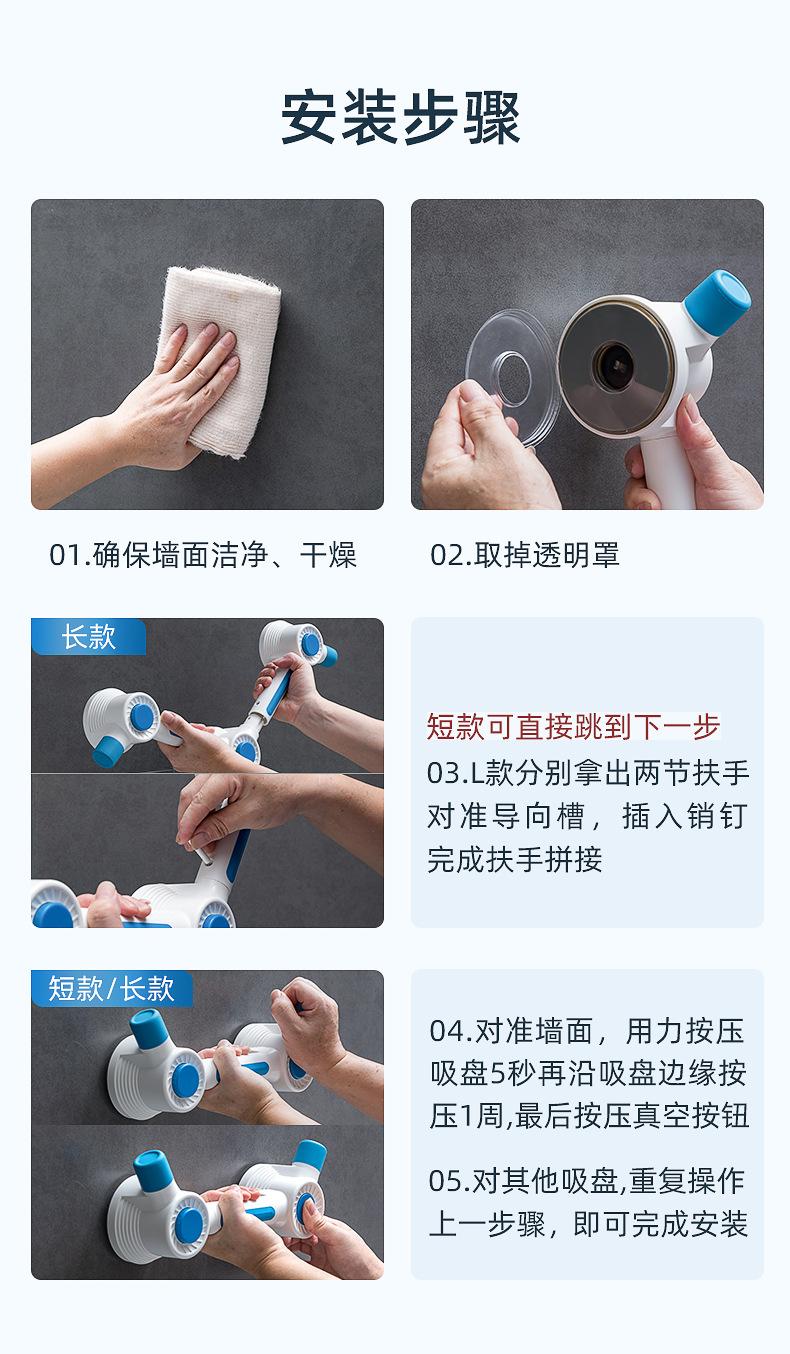 安装步骤

01.确保墙面洁净、干燥

02.取掉透明罩

长款

短款可直接跳到下一步

03.L款分别拿出两节扶手对准导向槽，插入销钉完成扶手拼接

短款/长款

04.对准墙面，用力按压吸盘5秒再沿吸盘边缘按压1周,最后按压真空按钮

05.对其他吸盘,重复操作上一步骤，即可完成安装