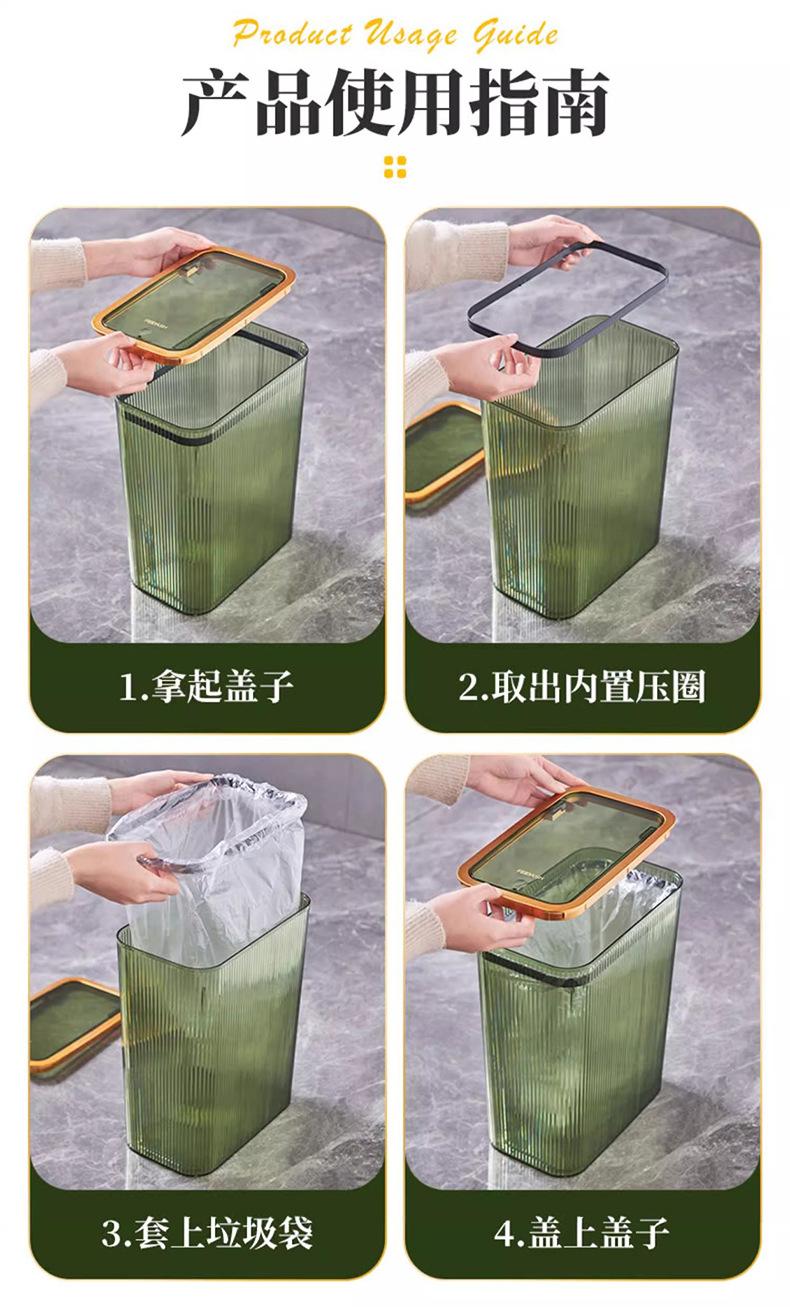 Product Usage Guide

产品使用指南

1.拿起盖子

2.取出内置压圈

3.套上垃圾袋

4.盖上盖子