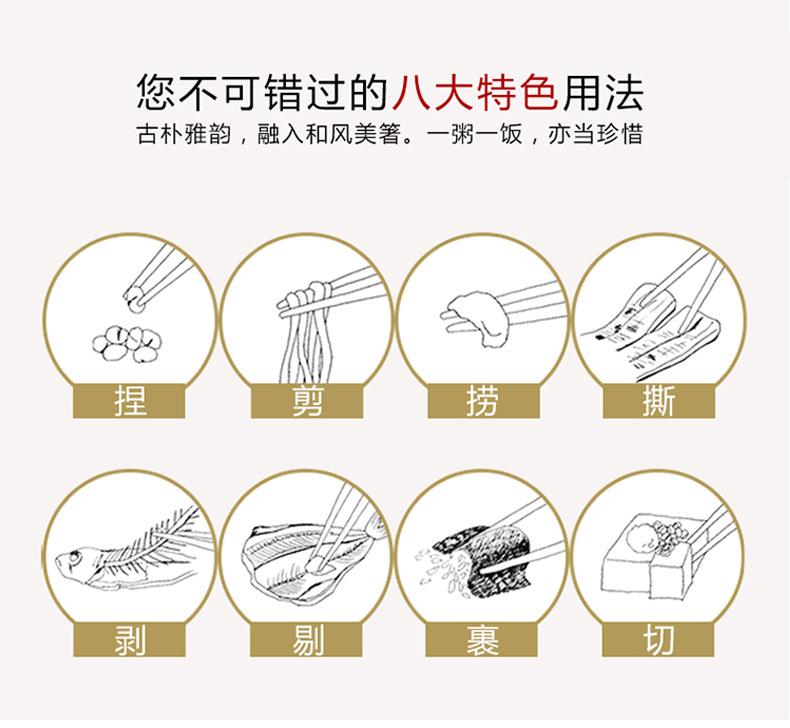 您不可错过的八大特色用法

古朴雅韵，融入和风美箸。一粥一饭，亦当珍惜

捏

剪

捞

撕

剥

剔

裹

切