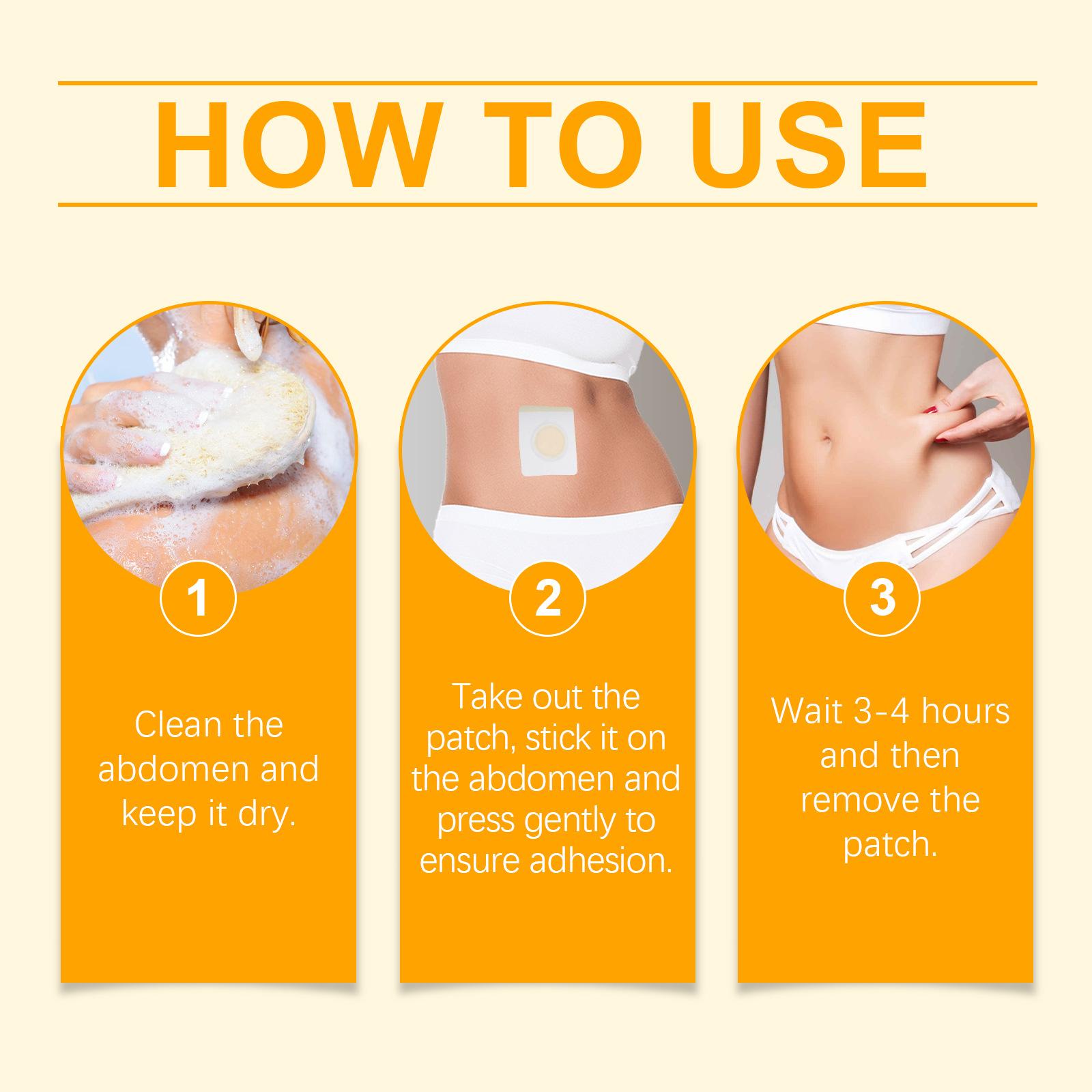 HOW TO USE

1

Clean the abdomen and keep it dry.

2

Take out the patch, stick it on the abdomen and press gently to ensure adhesion.

3

Wait 3-4 hours and then remove the patch.