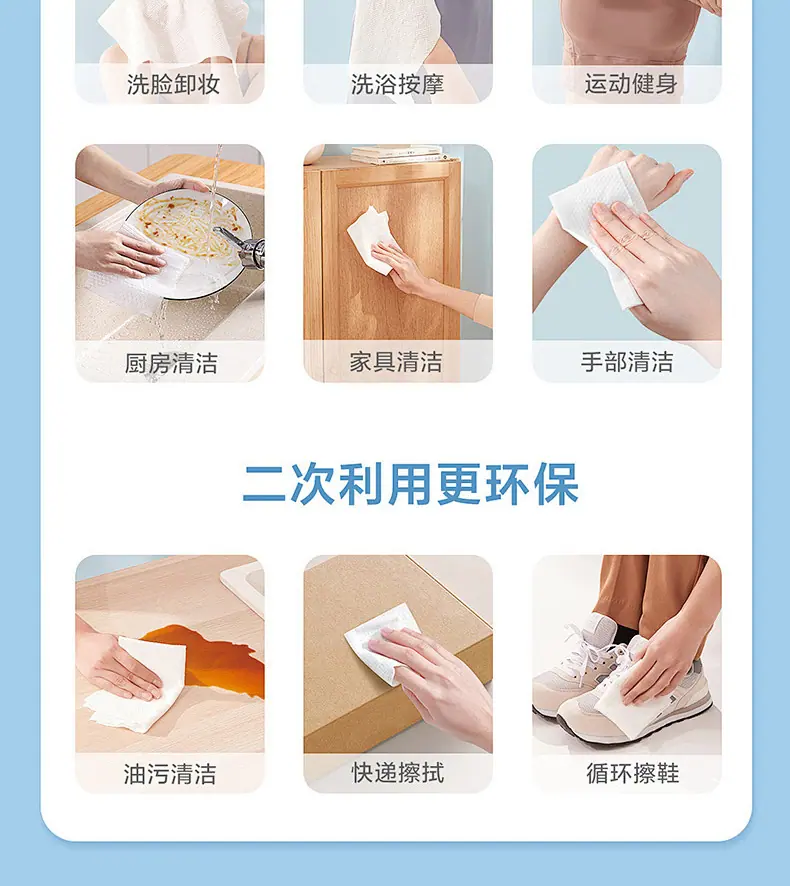 洗脸卸妆

洗浴按摩

运动健身

厨房清洁

家具清洁

手部清洁

二次利用更环保

油污清洁

快递擦拭

循环擦鞋