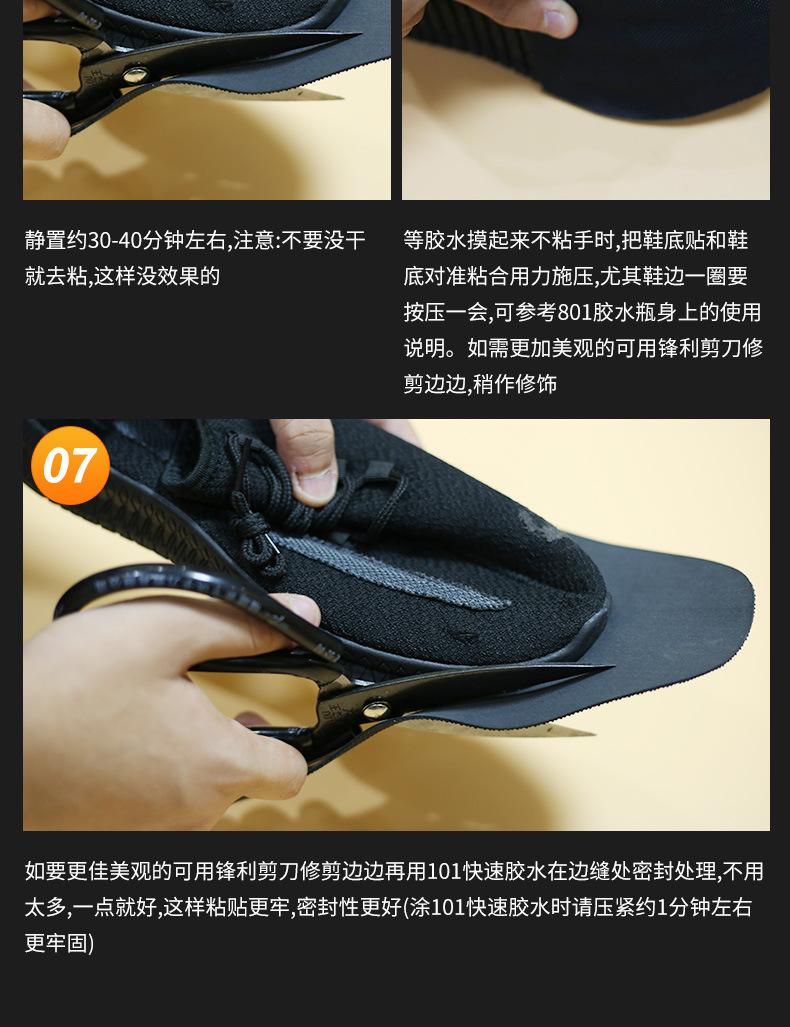 静置约30-40分钟左右,注意:不要没干就去粘,这样没效果的

等胶水摸起来不粘手时,把鞋底贴和鞋底对准粘合用力施压,尤其鞋边一圈要按压一会,可参考801胶水瓶身上的使用说明。如需更加美观的可用锋利剪刀修剪边边,稍作修饰

07

如要更佳美观的可用锋利剪刀修剪边边再用101快速胶水在边缝处密封处理,不用太多,一点就好,这样粘贴更牢,密封性更好(涂101快速胶水时请压紧约1分钟左右更牢固)