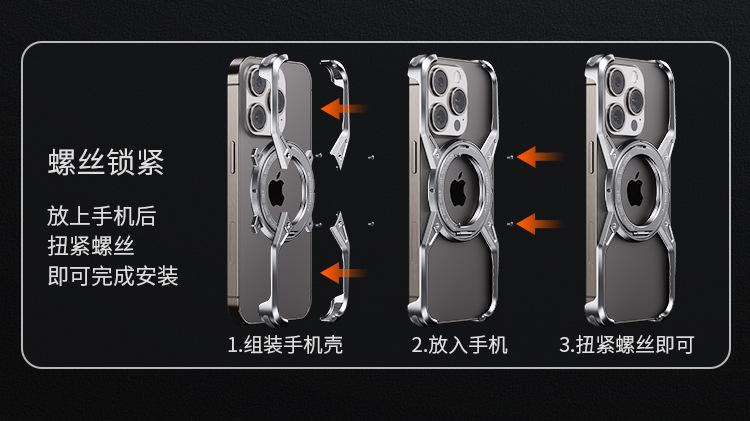 螺丝锁紧

放上手机后
扭紧螺丝
即可完成安装

1.组装手机壳

2.放入手机

3.扭紧螺丝即可