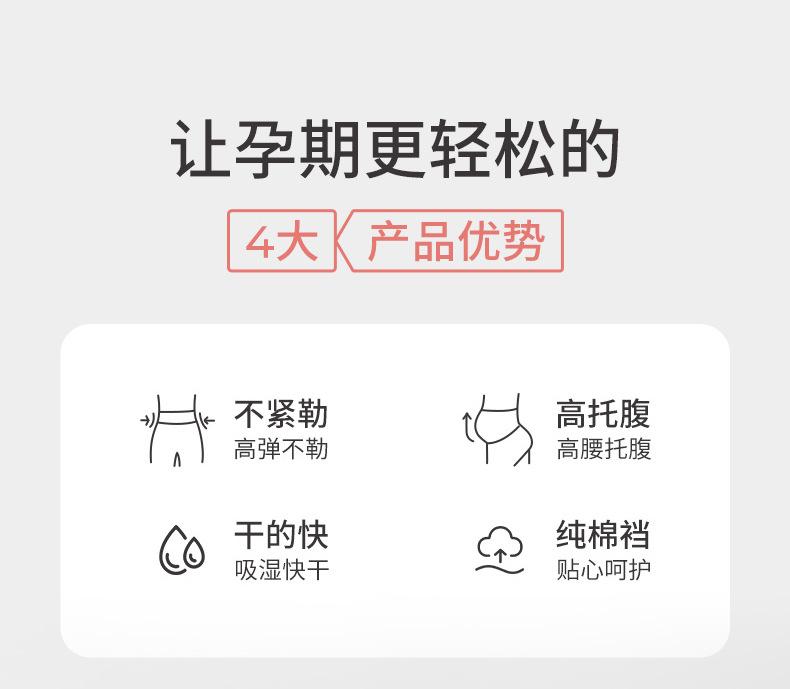 让孕期更轻松的

4大 产品优势

不紧勒
高弹不勒

高托腹
高腰托腹

干的快
吸湿快干

纯棉裆
贴心呵护