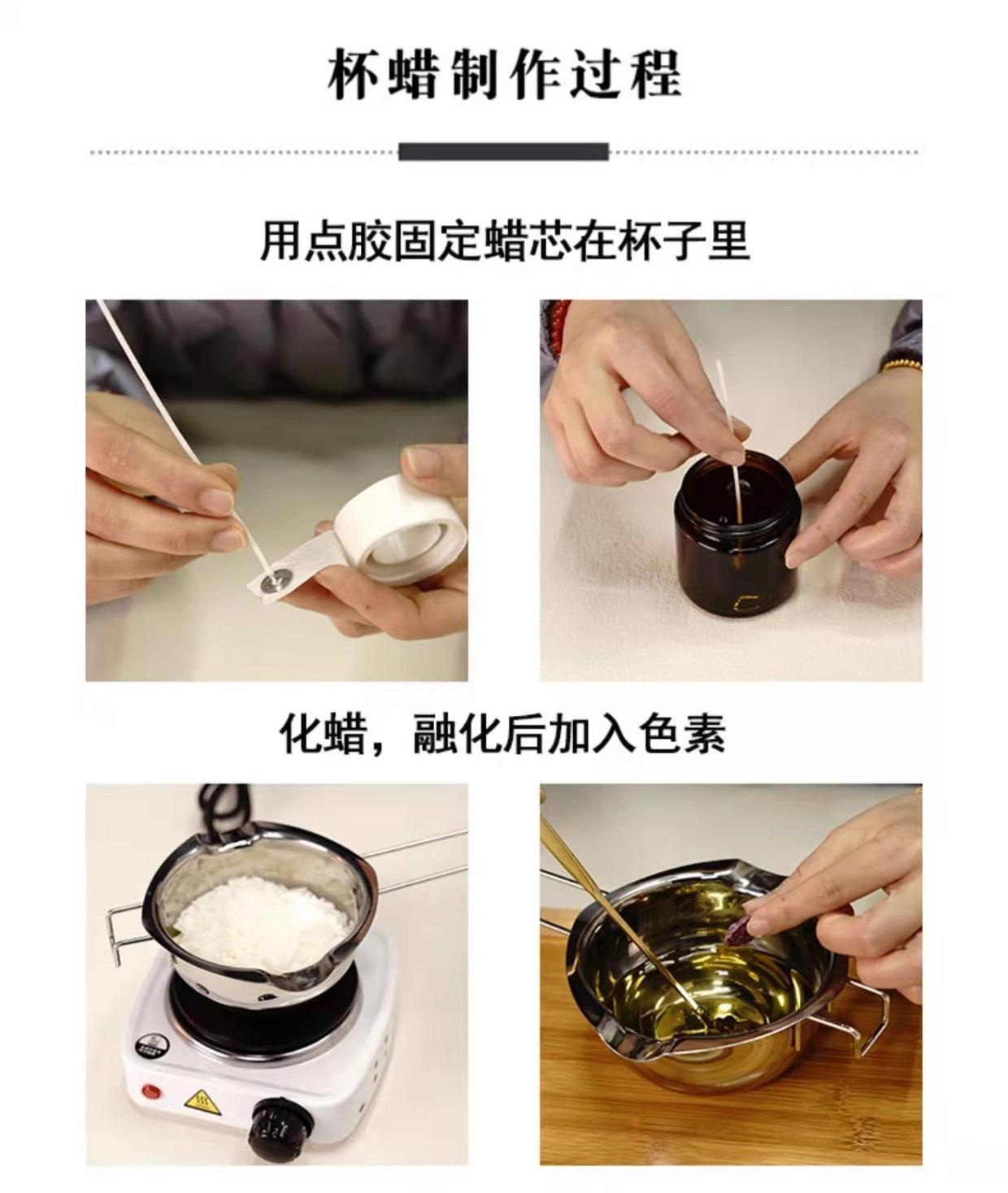 杯蜡制作过程

用点胶固定蜡芯在杯子里

化蜡，融化后加入色素