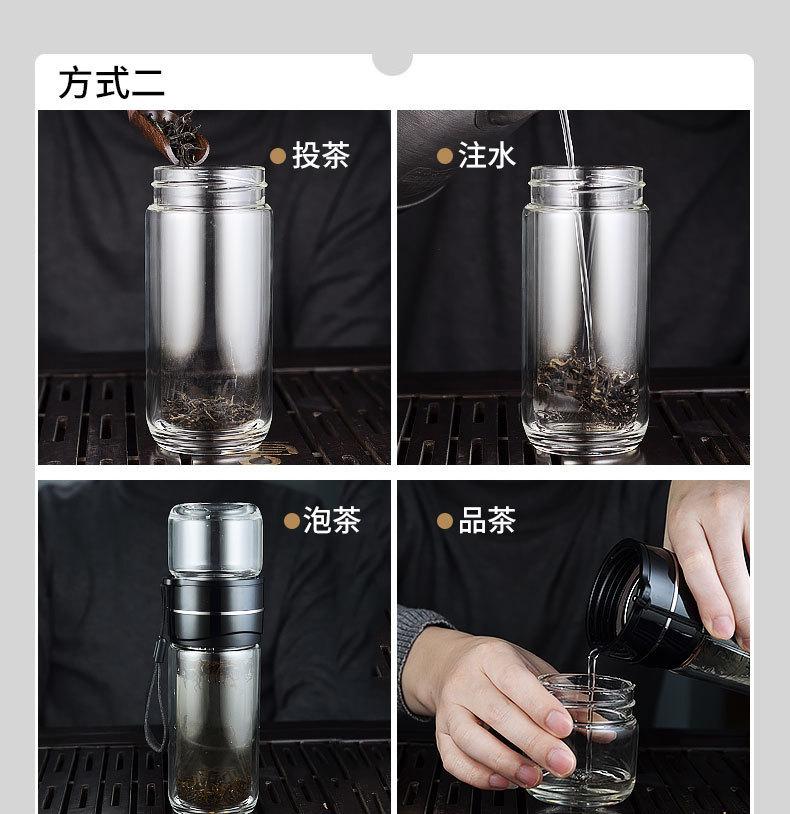 方式二

投茶

注水

泡茶

品茶