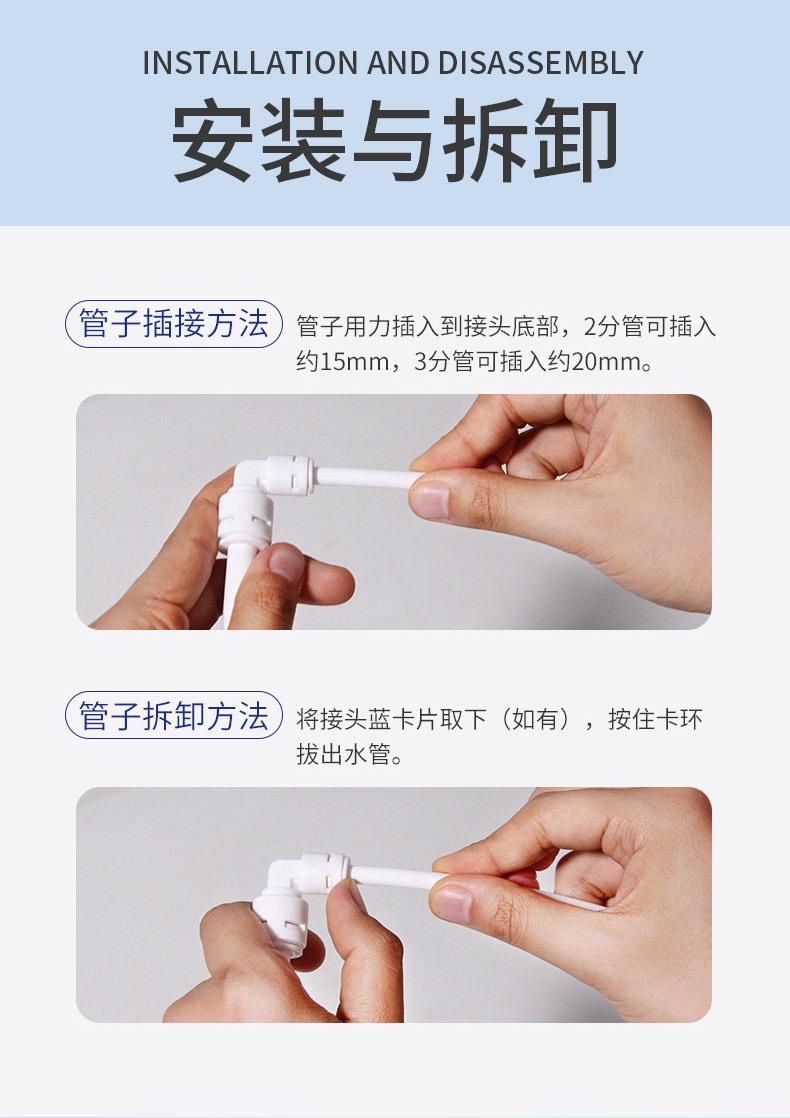 INSTALLATION AND DISASSEMBLY

安装与拆卸

管子插接方法 管子用力插入到接头底部，2分管可插入约15mm，3分管可插入约20mm。

管子拆卸方法 将接头蓝卡片取下（如有），按住卡环拔出水管。