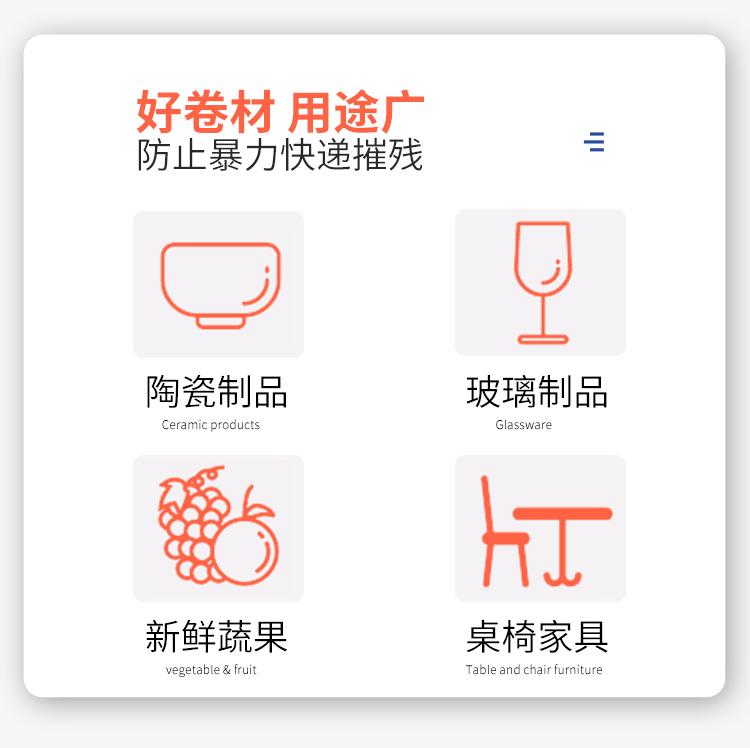 好卷材 用途广
防止暴力快递摧残

陶瓷制品
Ceramic products

玻璃制品
Glassware

新鲜蔬果
vegetable & fruit

桌椅家具
Table and chair furniture