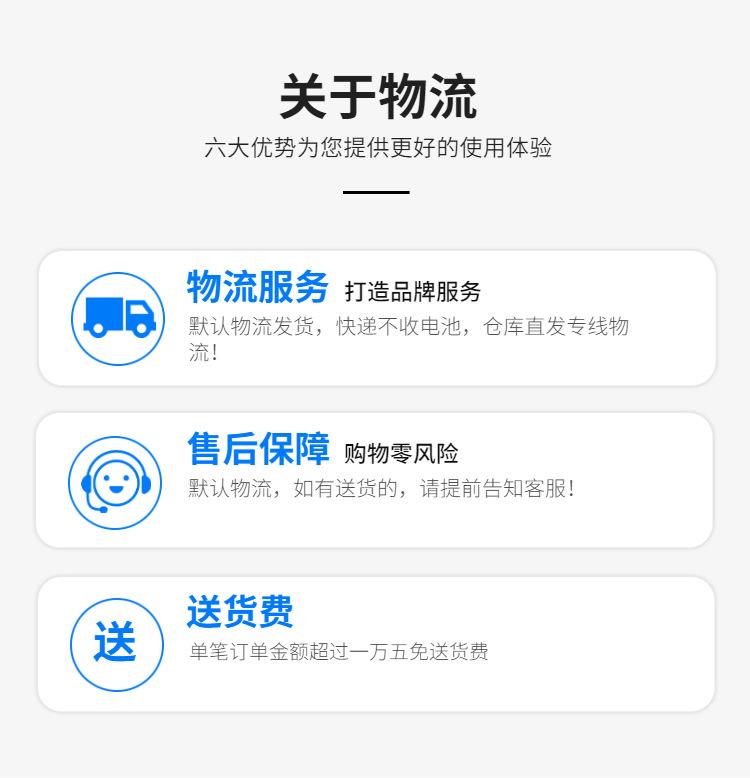 关于物流

六大优势为您提供更好的使用体验

物流服务 打造品牌服务

默认物流发货，快递不收电池，仓库直发专线物流！

售后保障 购物零风险

默认物流，如有送货的，请提前告知客服！

送

送货费

单笔订单金额超过一万五免送货费