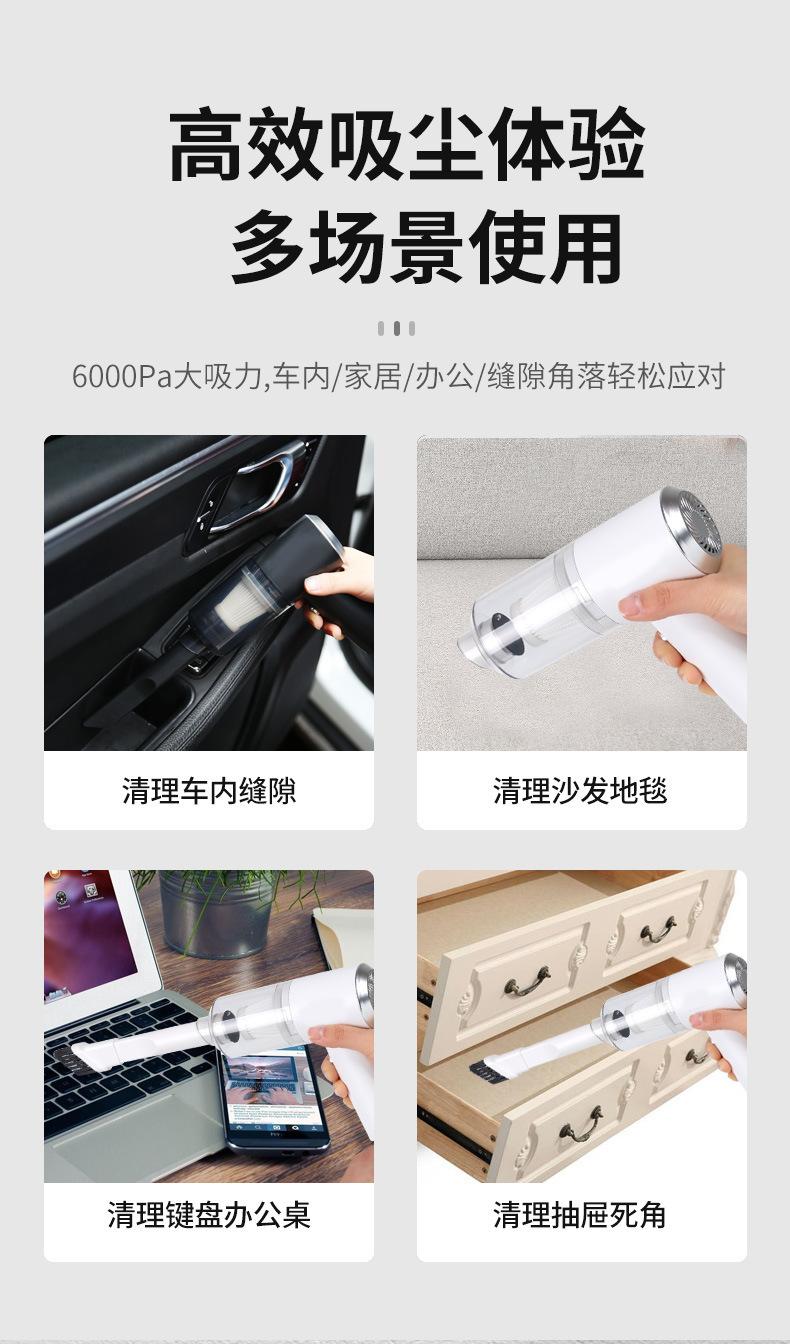 高效吸尘体验
多场景使用

6000Pa大吸力,车内/家居/办公/缝隙角落轻松应对

清理车内缝隙

清理沙发地毯

清理键盘办公桌

清理抽屉死角