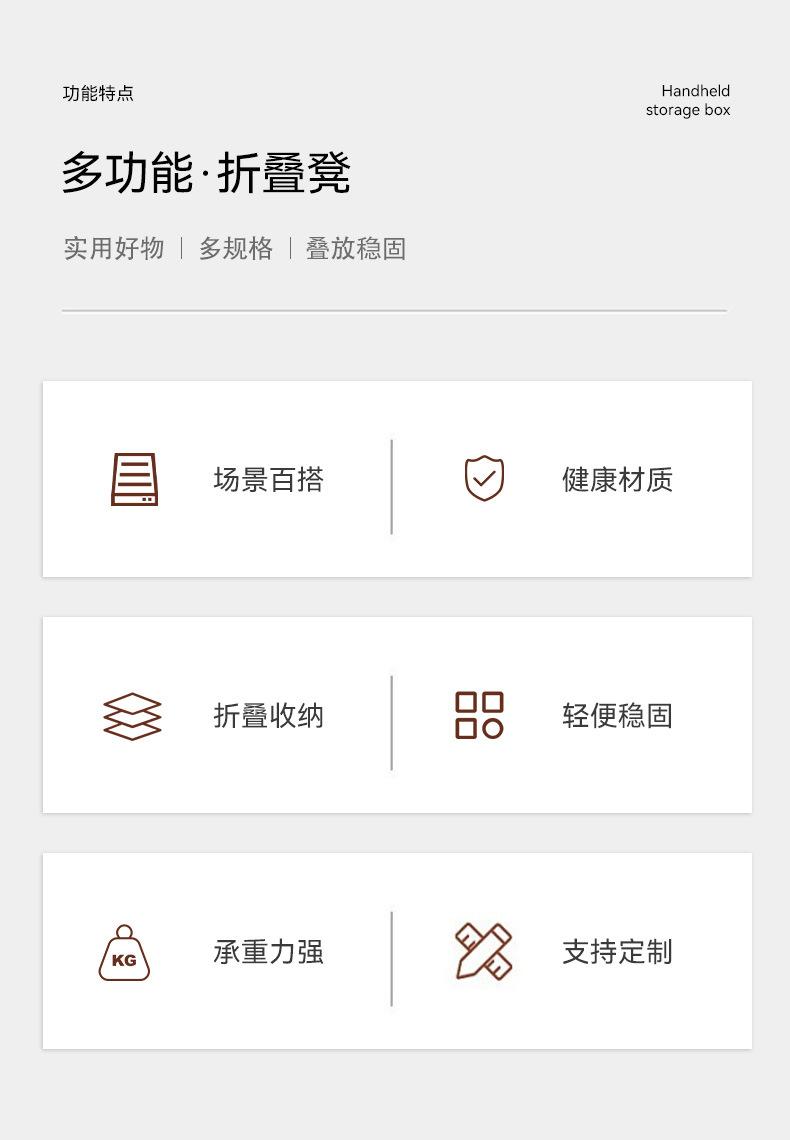 功能特点

Handheld
storage box

多功能·折叠凳

实用好物 | 多规格 | 叠放稳固

场景百搭

健康材质

折叠收纳

轻便稳固

KG

承重力强

支持定制