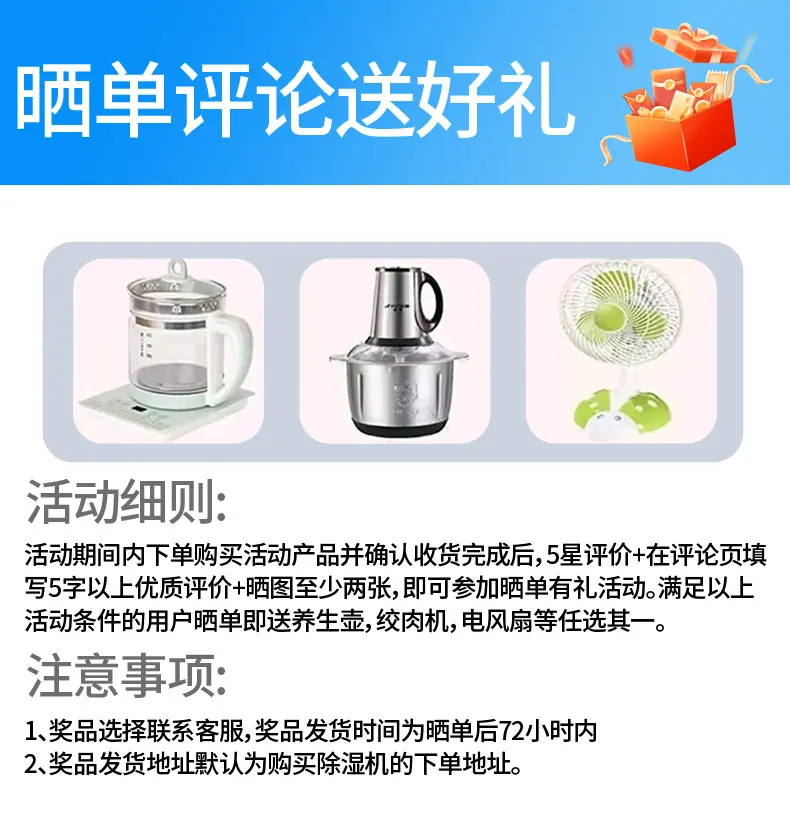 晒单评论送好礼

活动细则:

活动期间内下单购买活动产品并确认收货完成后,5星评价+在评论页填写5字以上优质评价+晒图至少两张,即可参加晒单有礼活动。满足以上活动条件的用户晒单即送养生壶,绞肉机,电风扇等任选其一。

注意事项:

1、奖品选择联系客服,奖品发货时间为晒单后72小时内
2、奖品发货地址默认为购买除湿机的下单地址。