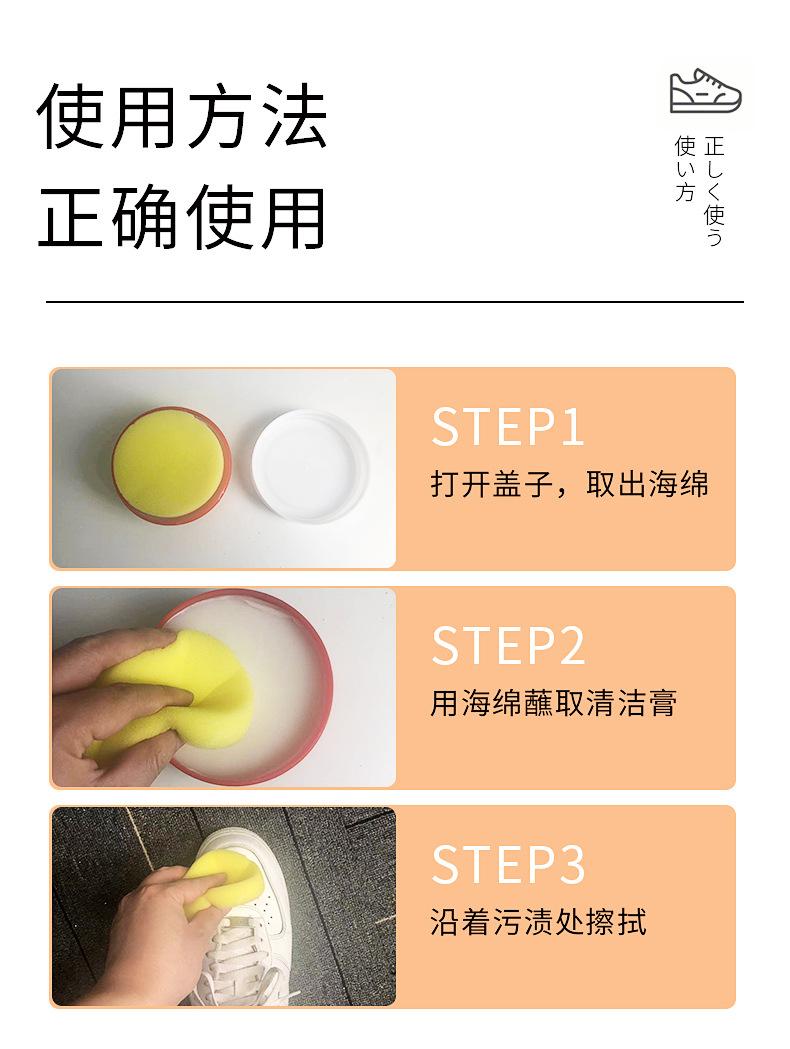 使用方法
正确使用

正しく使う
使い方

STEP1
打开盖子，取出海绵

STEP2
用海绵蘸取清洁膏

STEP3
沿着污渍处擦拭