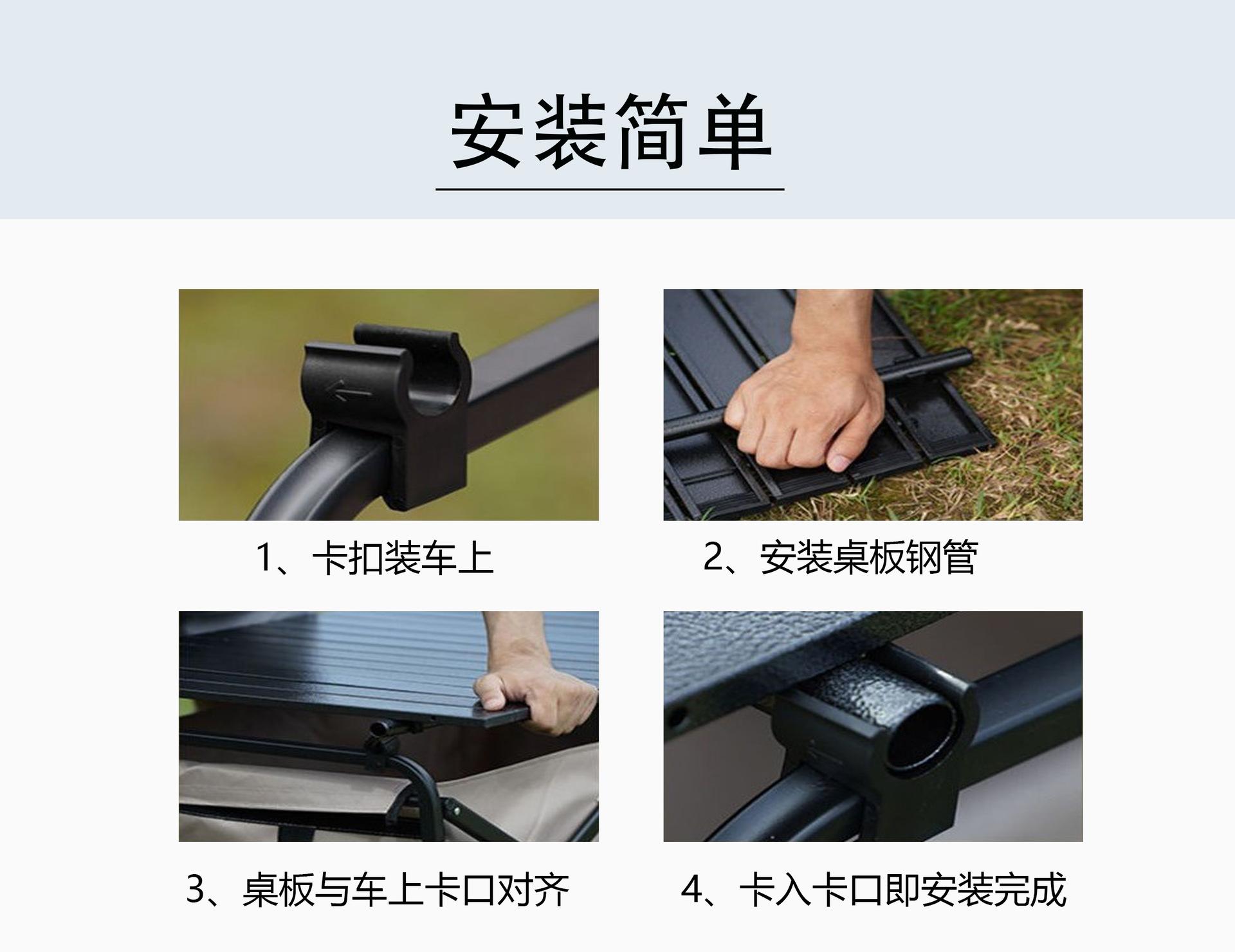 安装简单

1、卡扣装车上

2、安装桌板钢管

3、桌板与车上卡口对齐

4、卡入卡口即安装完成