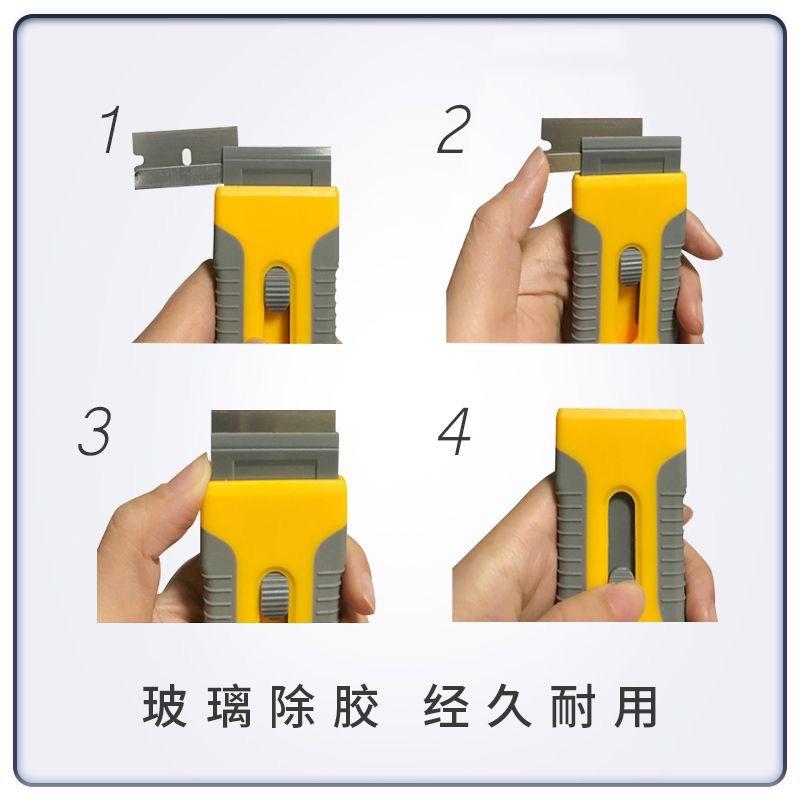 1

2

3

4

玻璃除胶 经久耐用