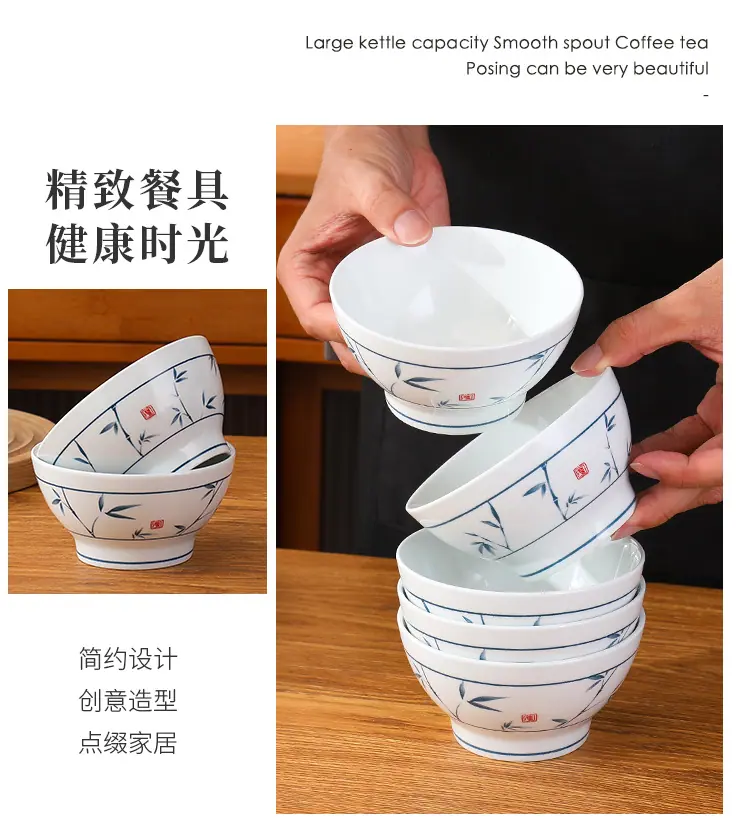 Large kettle capacity Smooth spout Coffee tea
Posing can be very beautiful
-

精致餐具
健康时光

简约设计
创意造型
点缀家居