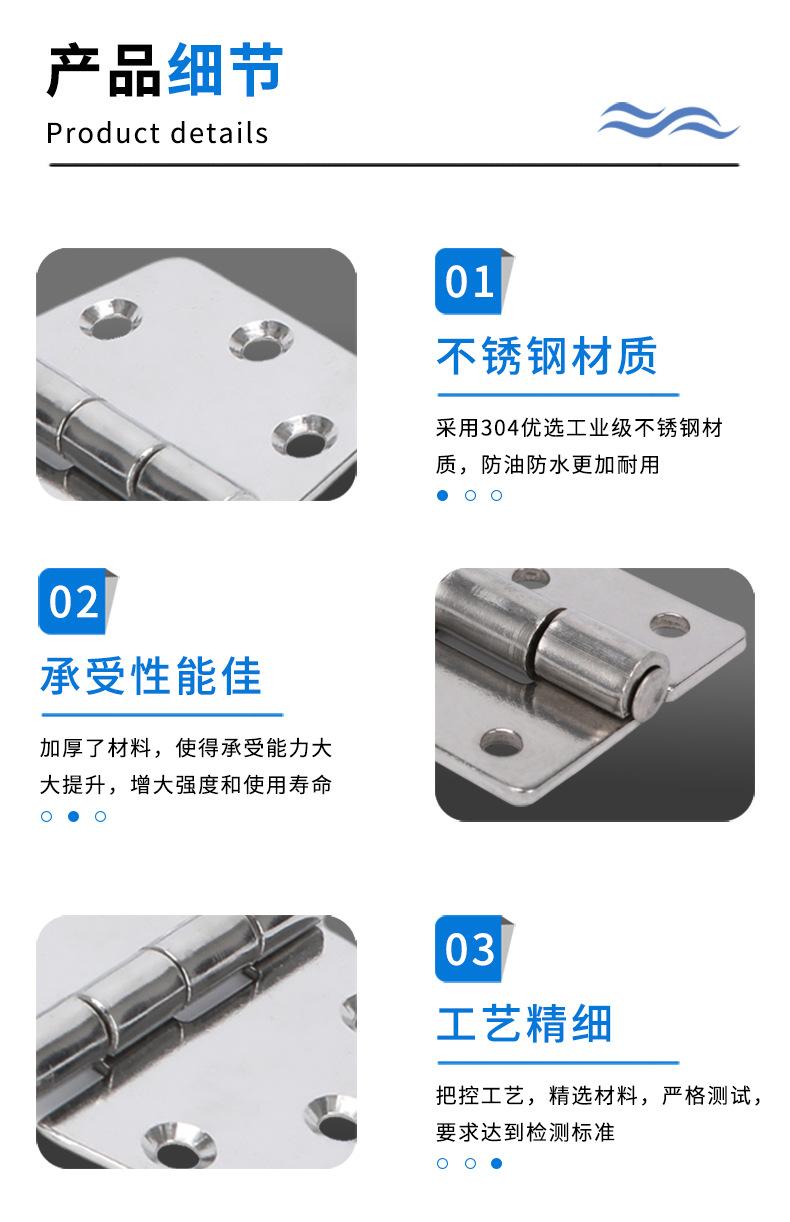 产品细节
Product details

01
不锈钢材质
采用304优选工业级不锈钢材质，防油防水更加耐用

02
承受性能佳
加厚了材料，使得承受能力大大提升，增大强度和使用寿命

03
工艺精细
把控工艺，精选材料，严格测试，要求达到检测标准