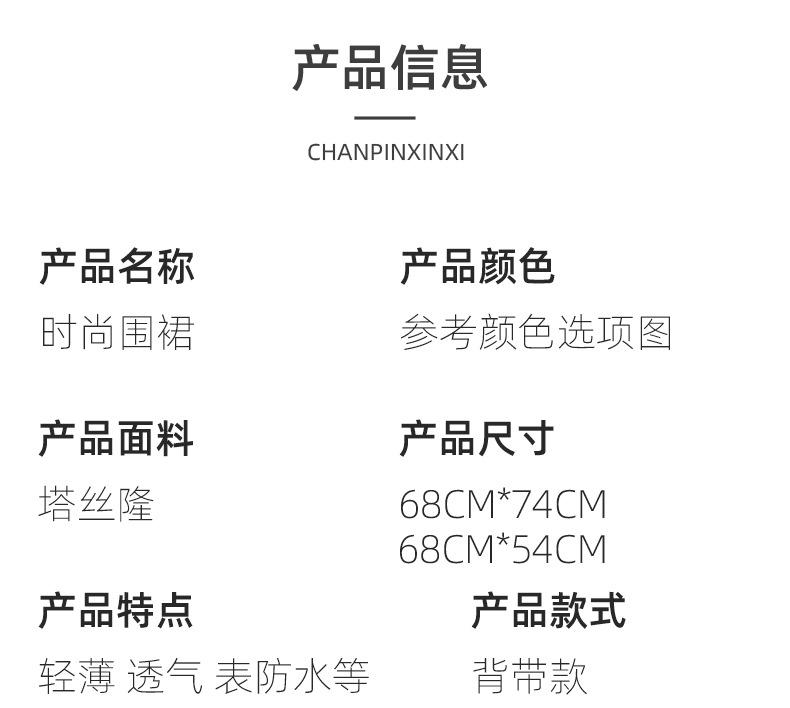 产品信息

CHANPINXINXI

产品名称
时尚围裙

产品面料
塔丝隆

产品特点
轻薄 透气 表防水等

产品颜色
参考颜色选项图

产品尺寸
68CM*74CM
68CM*54CM

产品款式
背带款