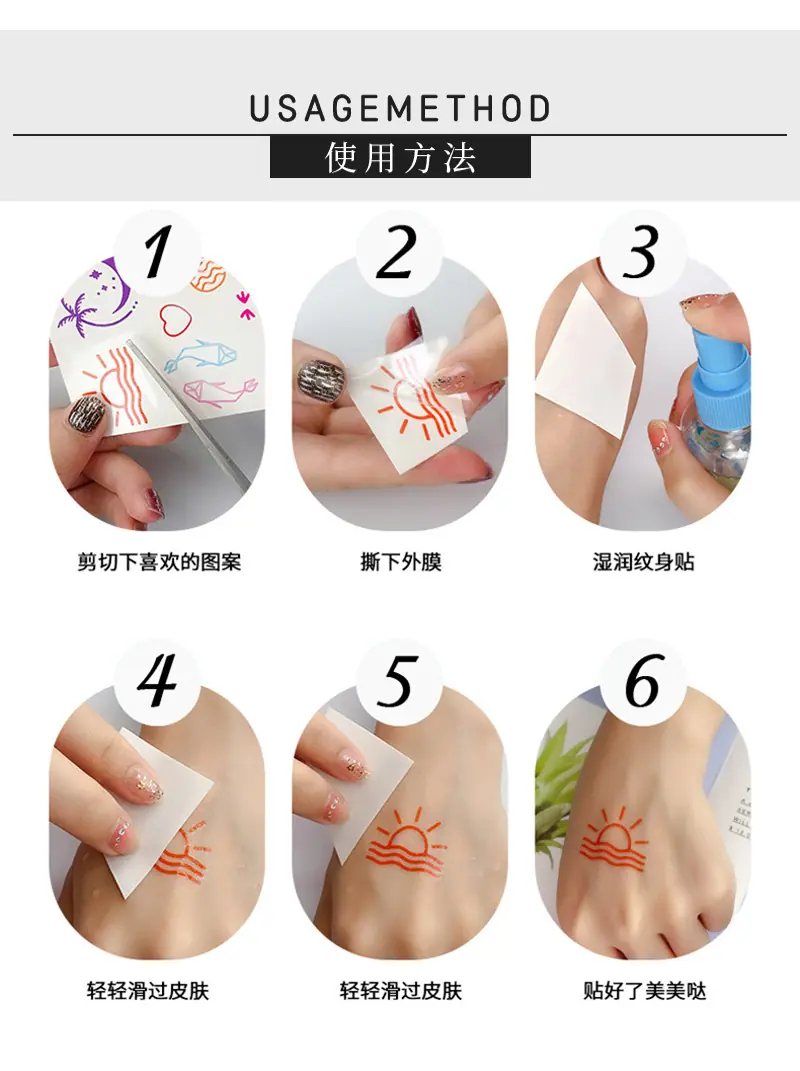 USAGEMETHOD

使用方法

1

剪切下喜欢的图案

2

撕下外膜

3

湿润纹身贴

4

轻轻滑过皮肤

5

轻轻滑过皮肤

6

贴好了美美哒