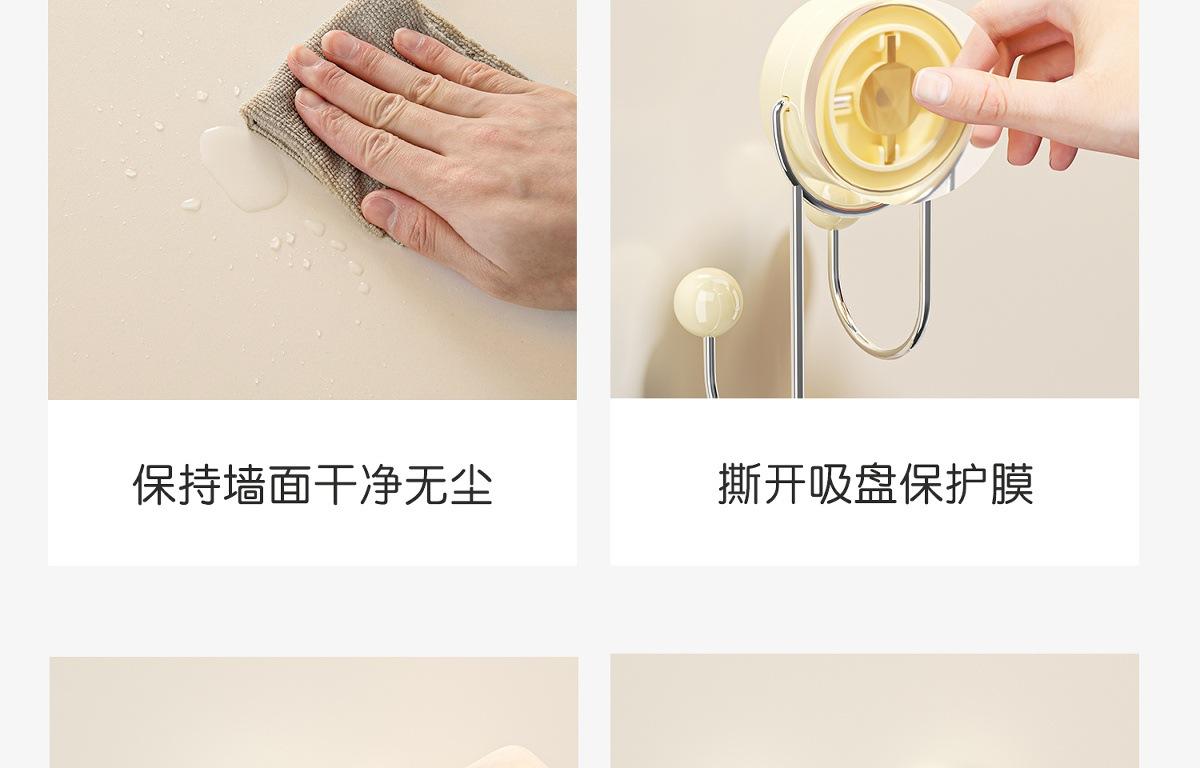 保持墙面干净无尘

撕开吸盘保护膜