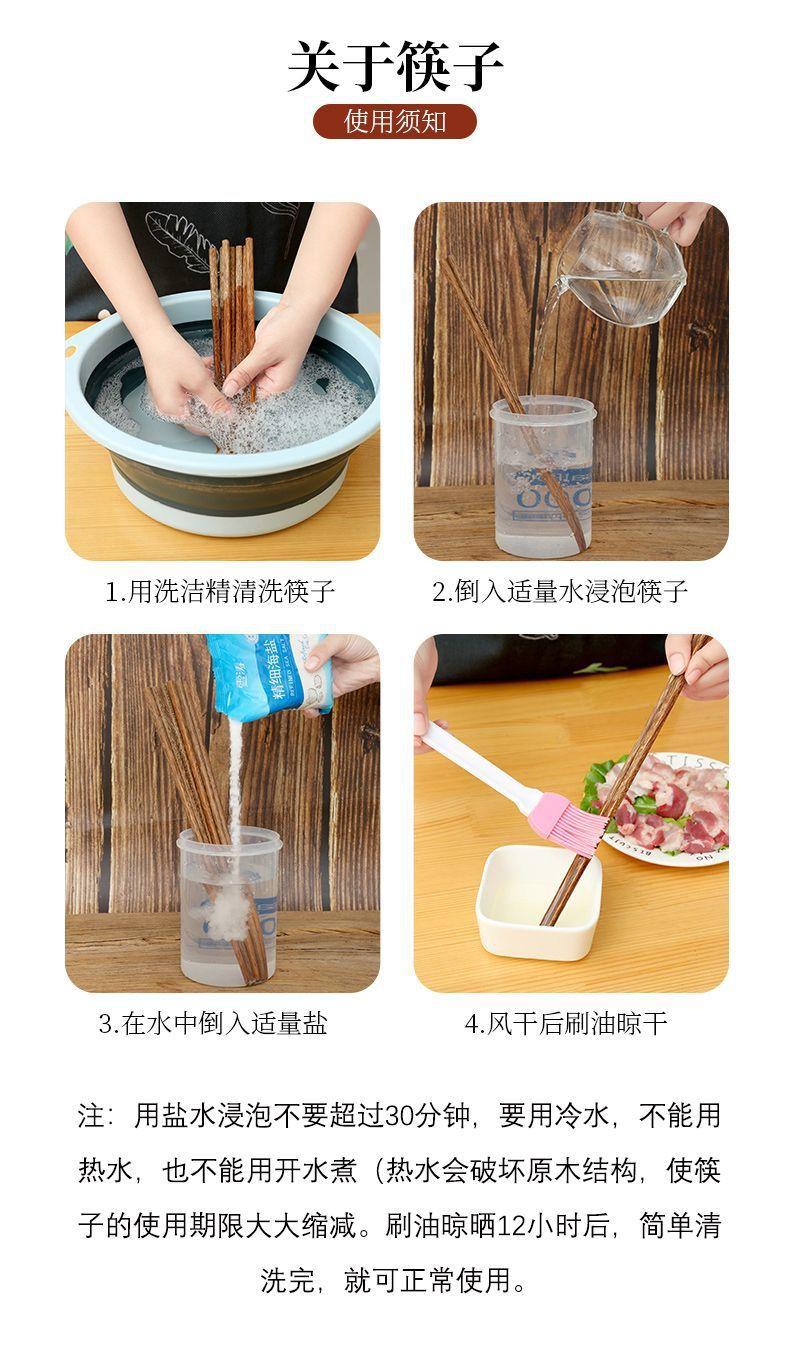 关于筷子

使用须知

1.用洗洁精清洗筷子

2.倒入适量水浸泡筷子

精细海盐

3.在水中倒入适量盐

4.风干后刷油晾干

注：用盐水浸泡不要超过30分钟，要用冷水，不能用热水，也不能用开水煮（热水会破坏原木结构，使筷子的使用期限大大缩减。刷油晾晒12小时后，简单清洗完，就可正常使用。