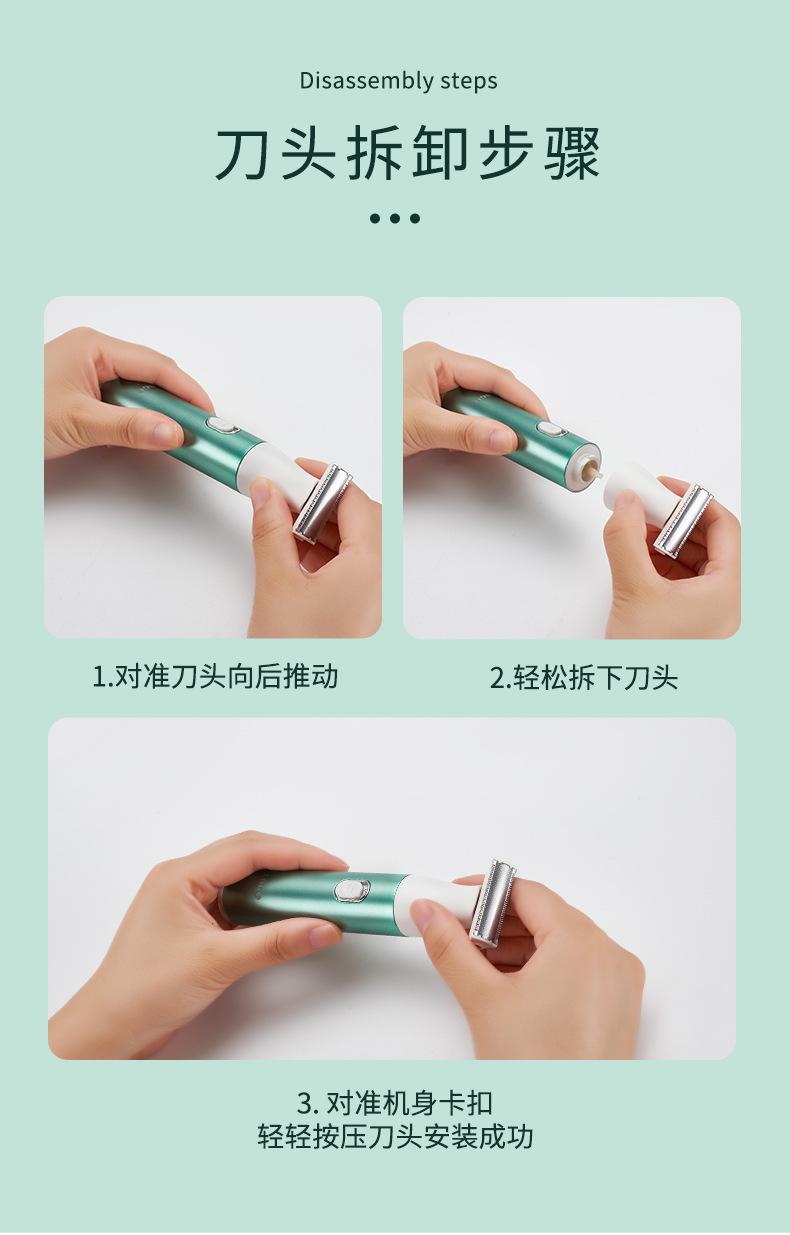 Disassembly steps

刀头拆卸步骤

1.对准刀头向后推动

2.轻松拆下刀头

3. 对准机身卡扣
轻轻按压刀头安装成功