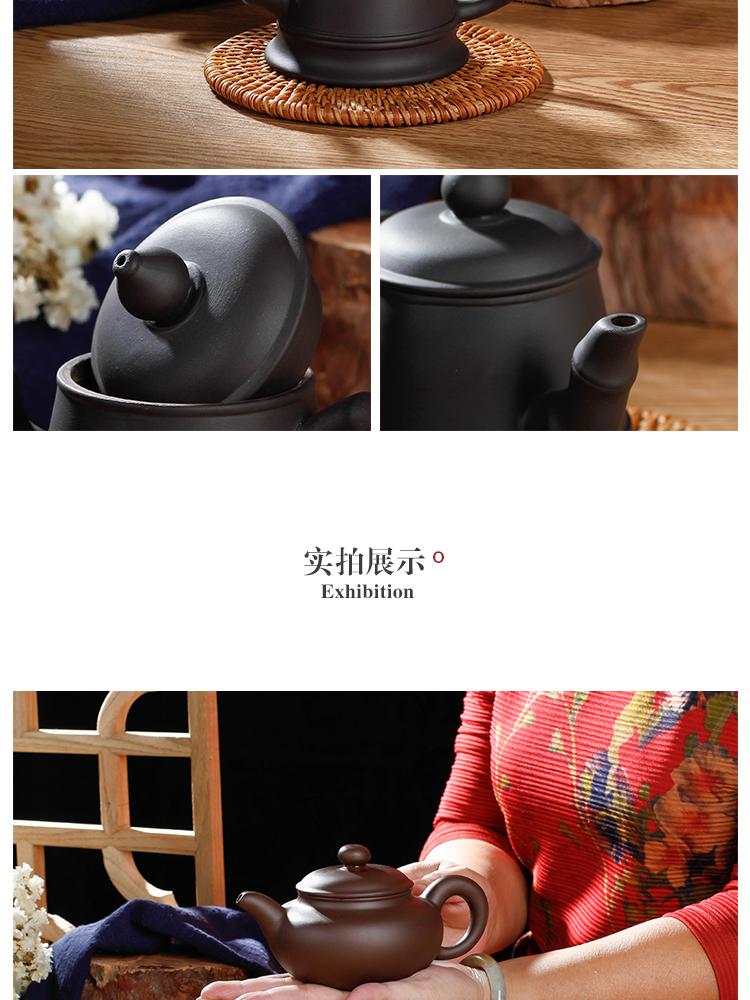 实拍展示
Exhibition