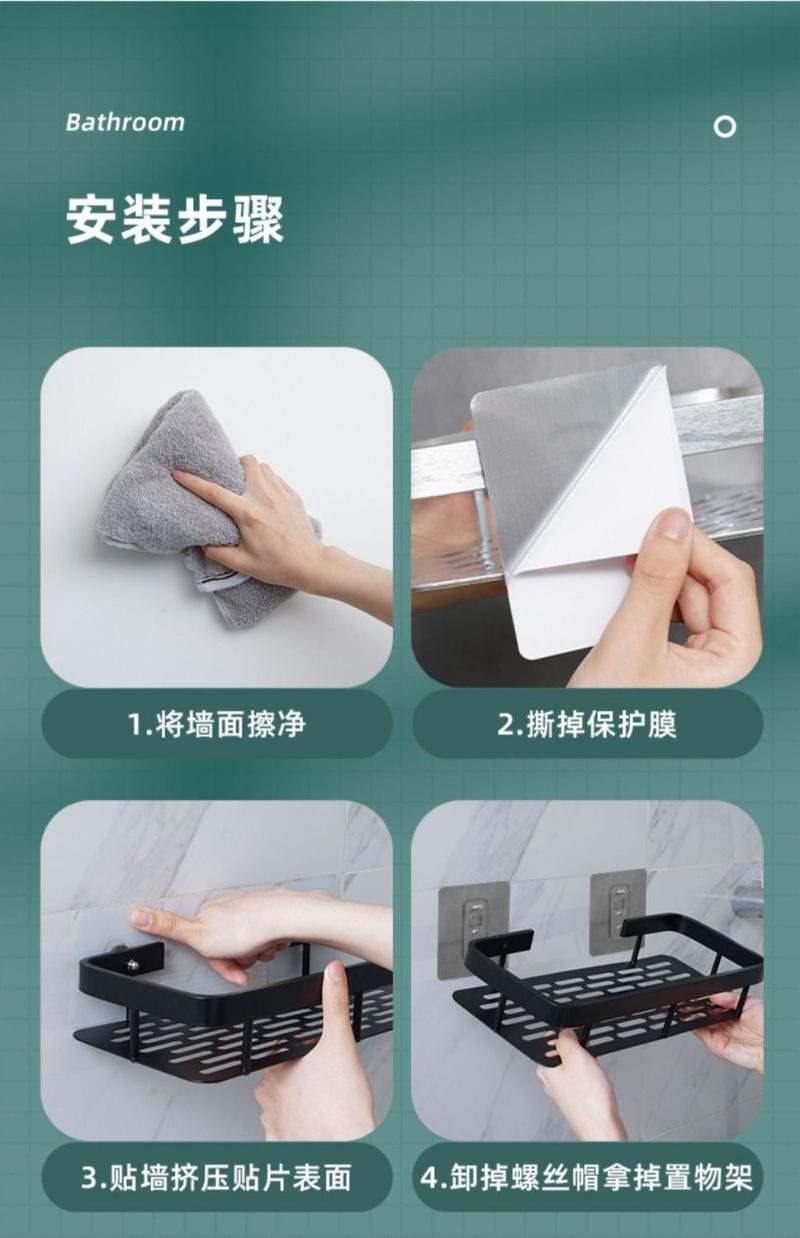 Bathroom

安装步骤

1.将墙面擦净

2.撕掉保护膜

3.贴墙挤压贴片表面

4.卸掉螺丝帽拿掉置物架