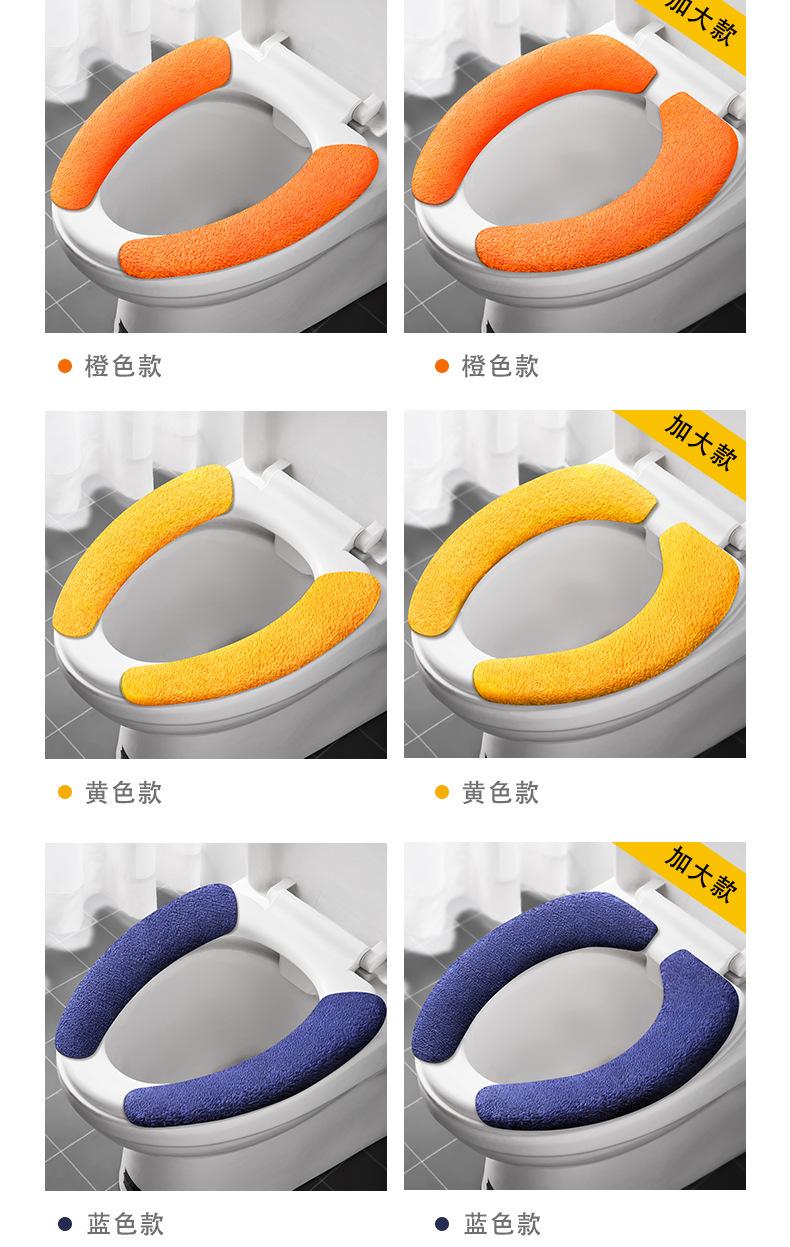 加大款

橙色款

橙色款

加大款

黄色款

黄色款

加大款

蓝色款

蓝色款