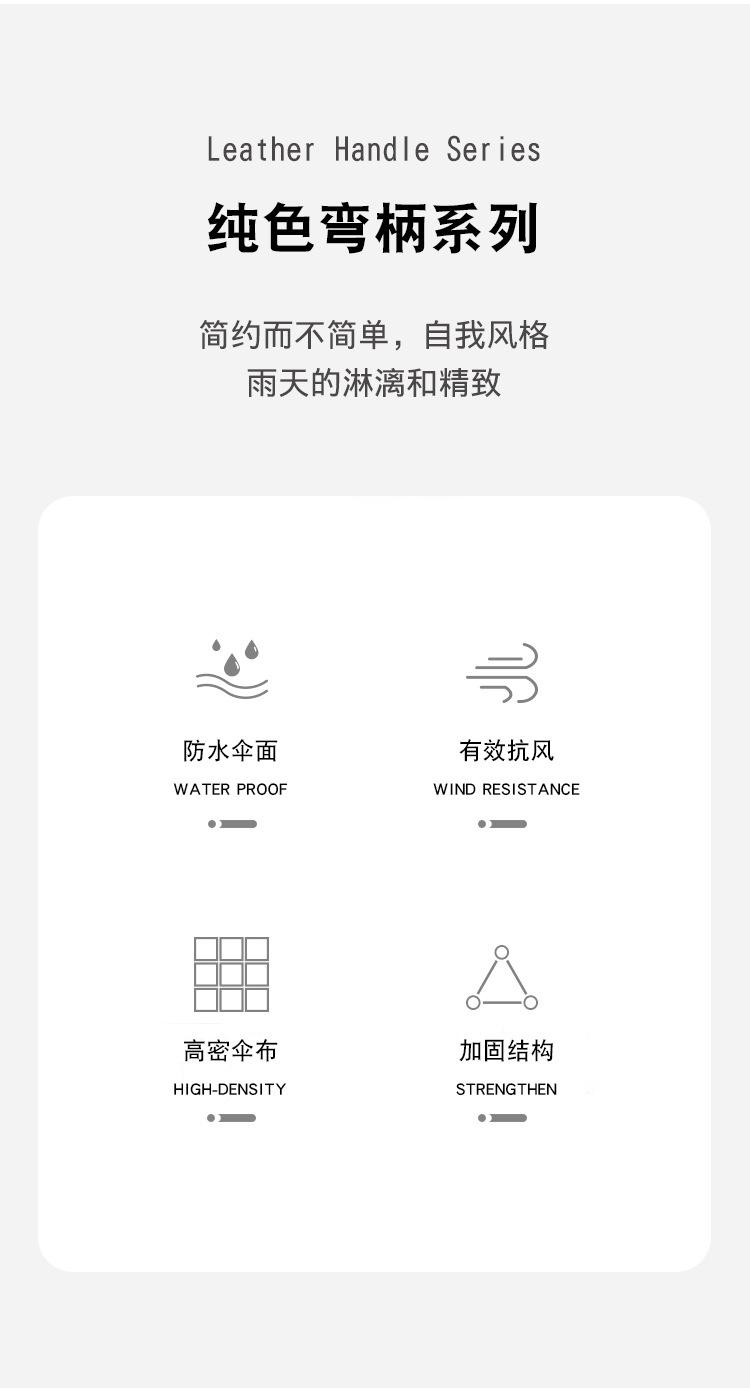 Leather Handle Series

纯色弯柄系列

简约而不简单，自我风格
雨天的淋漓和精致

防水伞面
WATER PROOF

有效抗风
WIND RESISTANCE

高密伞布
HIGH-DENSITY

加固结构
STRENGTHEN