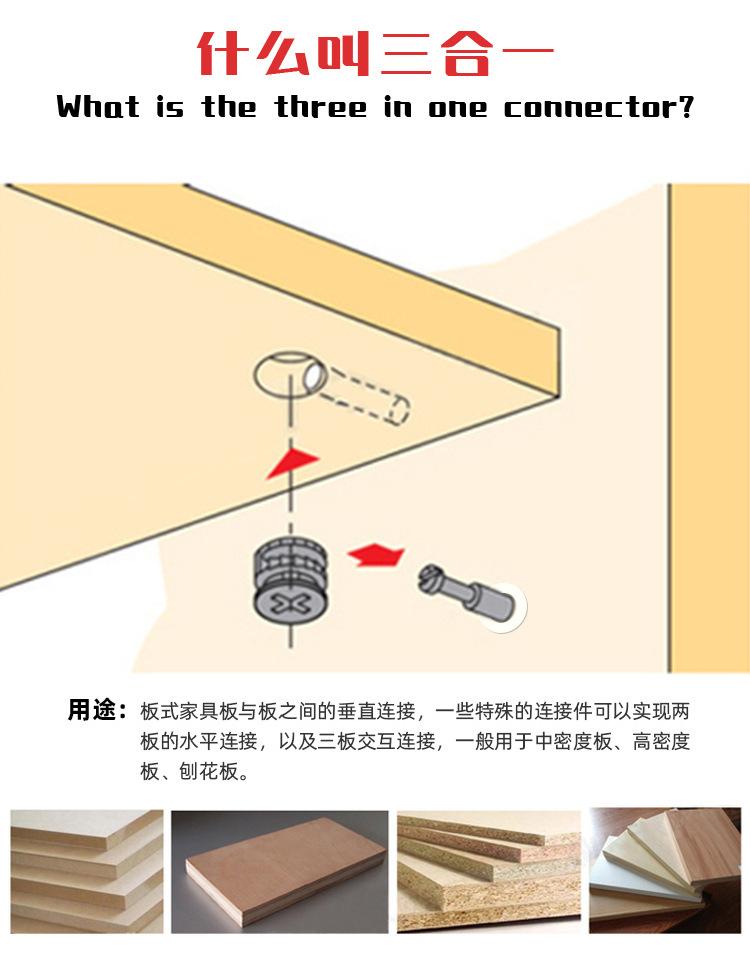 什么叫三合一

What is the three in one connector?

用途：板式家具板与板之间的垂直连接，一些特殊的连接件可以实现两板的水平连接，以及三板交互连接，一般用于中密度板、高密度板、刨花板。