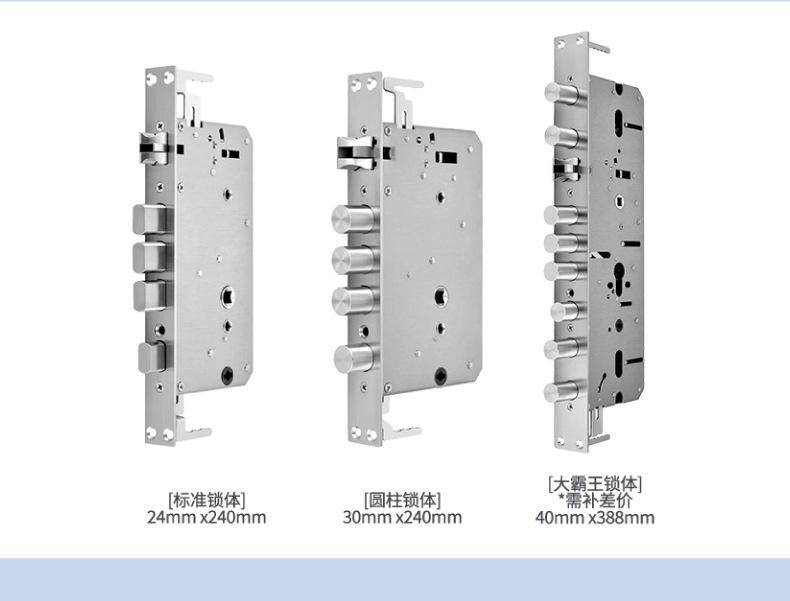 [标准锁体]
24mm x240mm

[圆柱锁体]
30mm x240mm

[大霸王锁体]
*需补差价
40mm x388mm