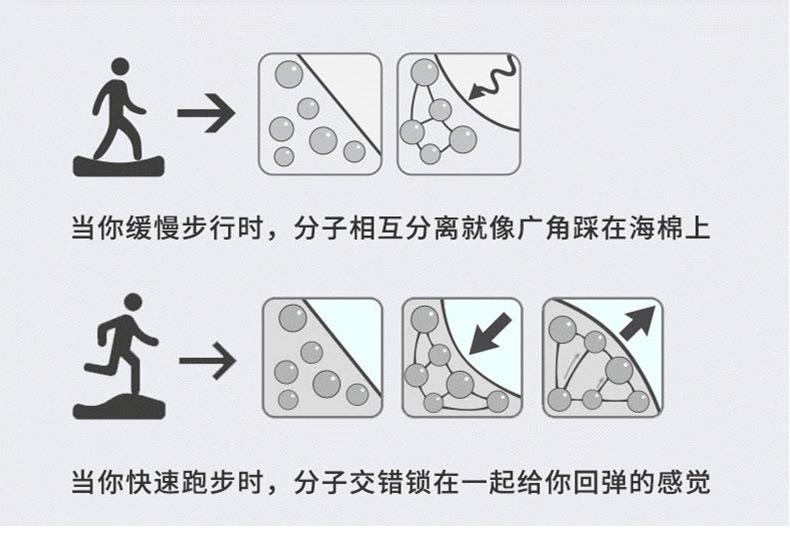 当你缓慢步行时，分子相互分离就像广角踩在海棉上

当你快速跑步时，分子交错锁在一起给你回弹的感觉