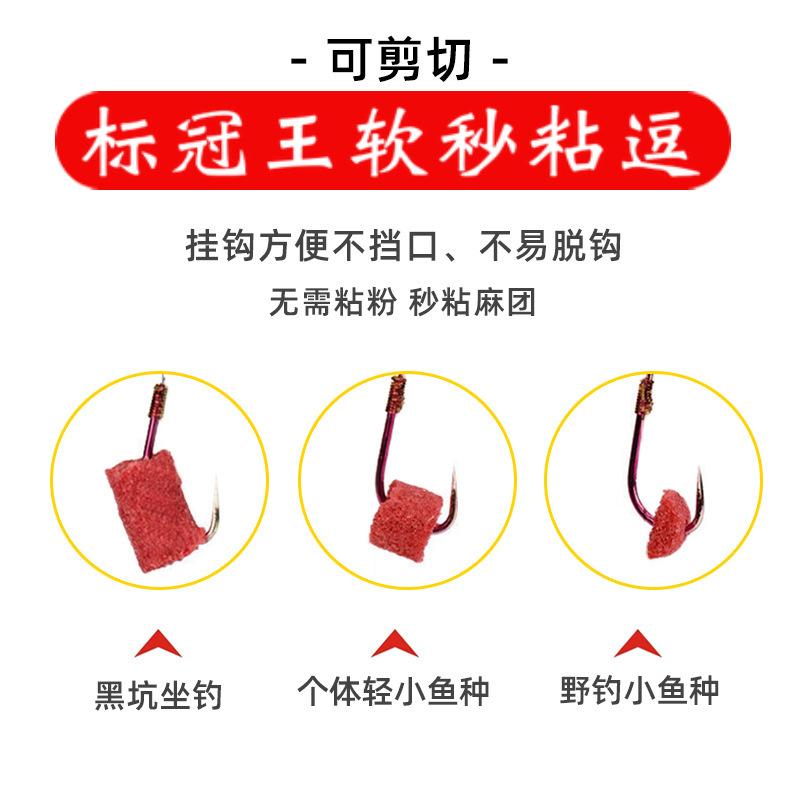 - 可剪切 -

标冠王软秒粘逗

挂钩方便不挡口、不易脱钩

无需粘粉 秒粘麻团

黑坑坐钓

个体轻小鱼种

野钓小鱼种